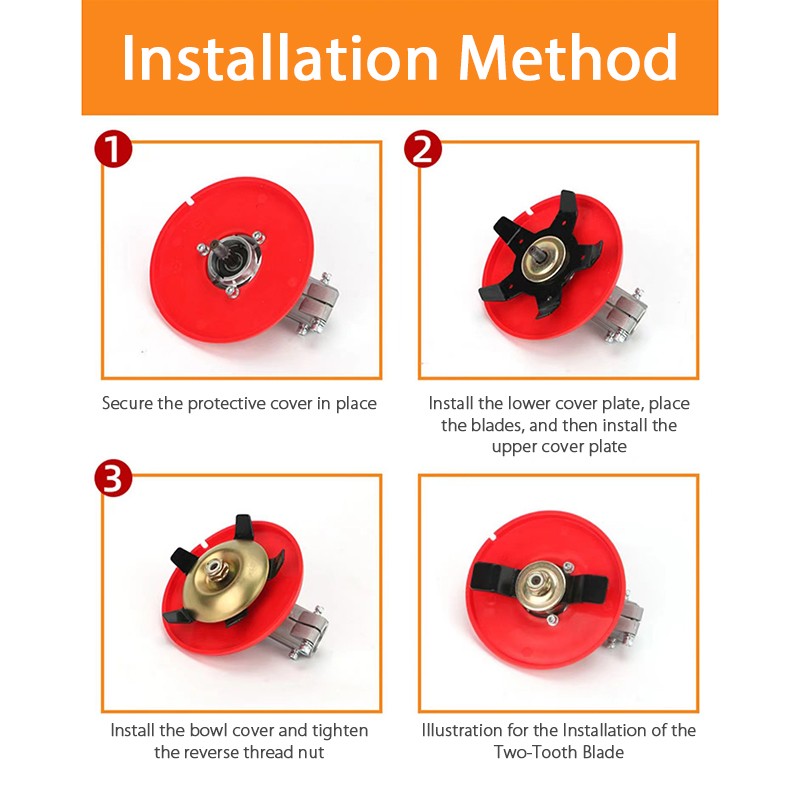 Installation Method

1

Secure the protective cover in place

2

Install the lower cover plate, place the blades, and then install the upper cover plate

3

Install the bowl cover and tighten the reverse thread nut

Illustration for the Installation of the Two-Tooth Blade