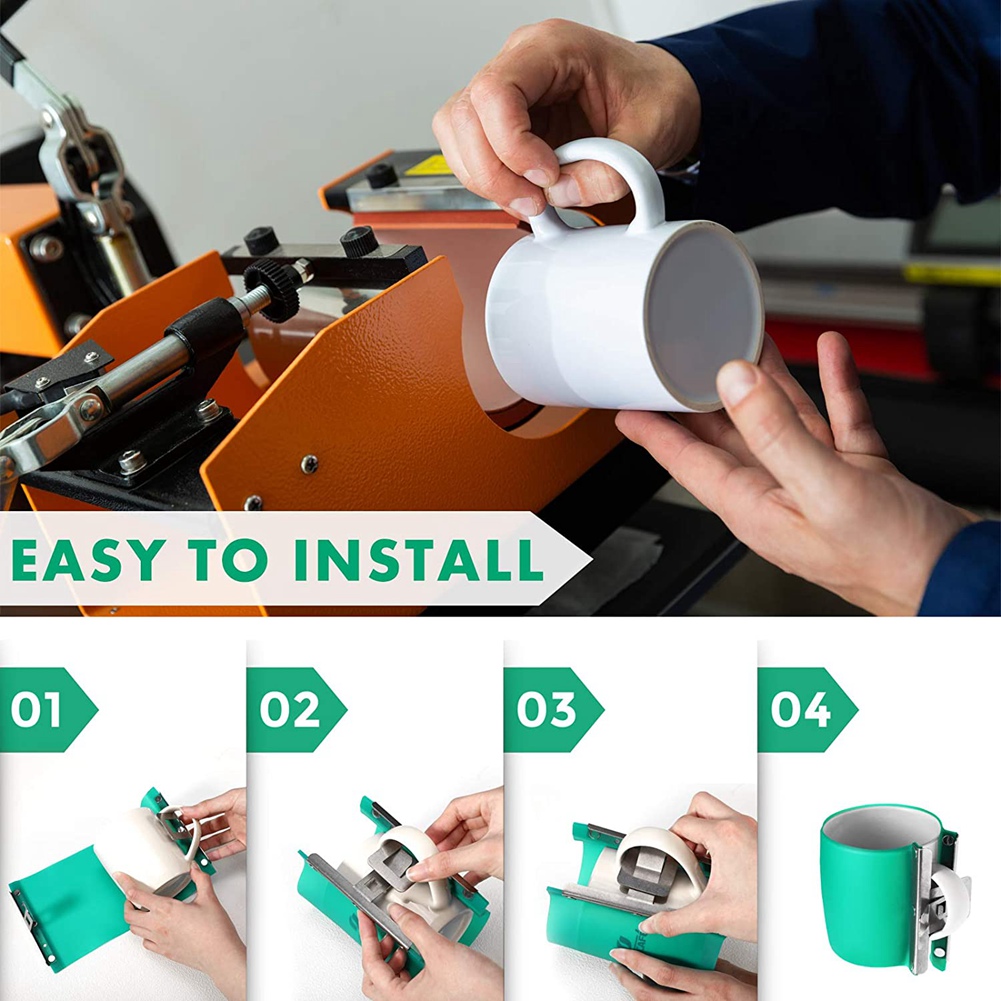 EASY TO INSTALL

01

02

03

04