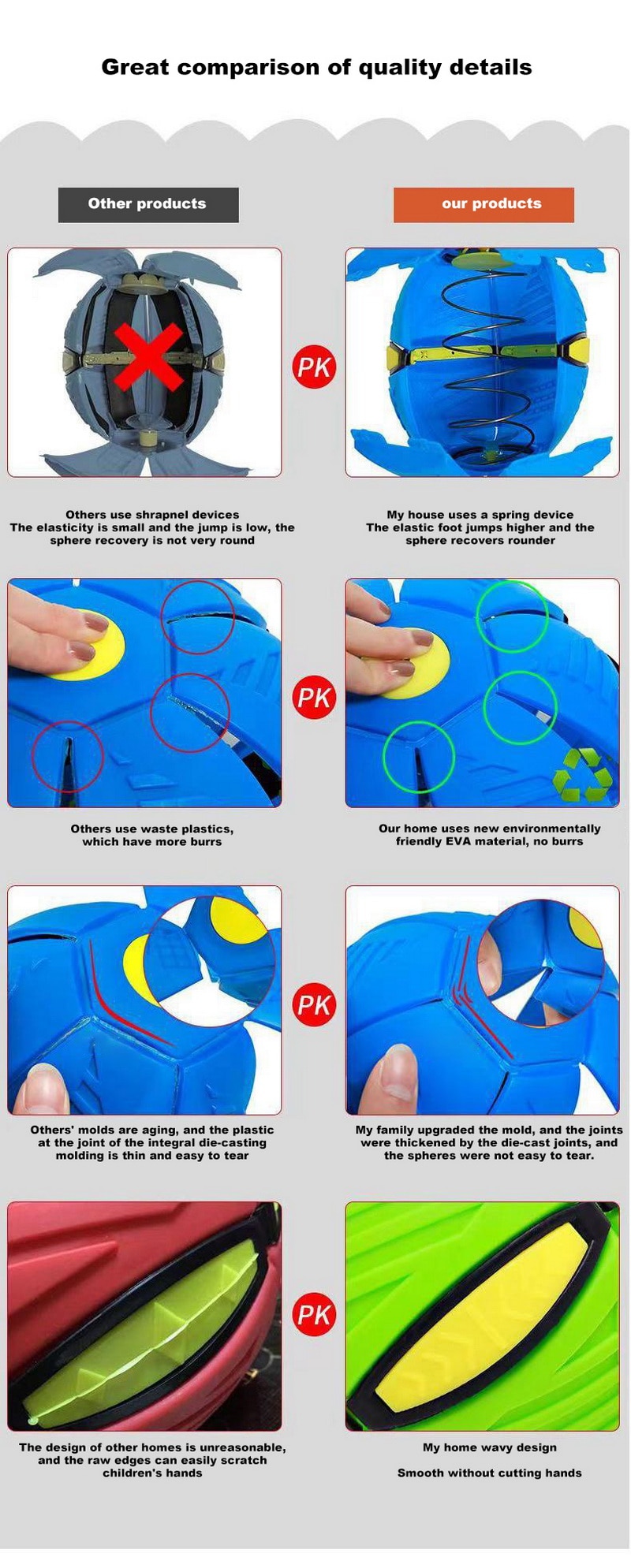 Great comparison of quality details

Other products

our products

PK

Others use shrapnel devices
The elasticity is small and the jump is low, the sphere recovery is not very round

My house uses a spring device
The elastic foot jumps higher and the sphere recovers rounder

PK

Others use waste plastics, which have more burrs

Our home uses new environmentally friendly EVA material, no burrs

PK

Others' molds are aging, and the plastic at the joint of the integral die-casting molding is thin and easy to tear

My family upgraded the mold, and the joints were thickened by the die-cast joints, and the spheres were not easy to tear.

PK

The design of other homes is unreasonable, and the raw edges can easily scratch children's hands

My home wavy design

Smooth without cutting hands