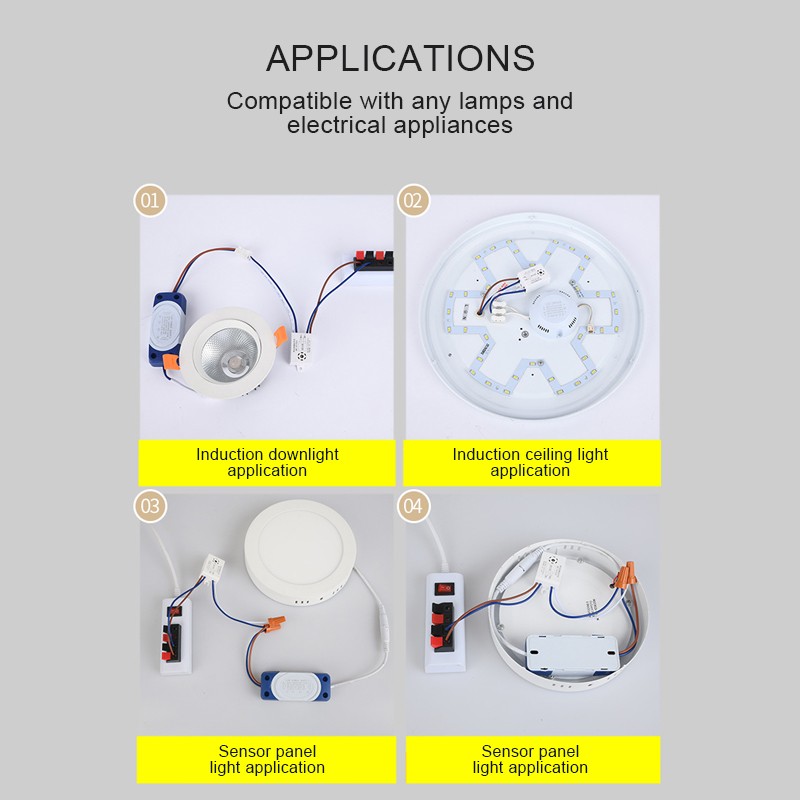 APPLICATIONS

Compatible with any lamps and electrical appliances

01

Induction downlight application

02

Induction ceiling light application

03

Sensor panel light application

04

Sensor panel light application