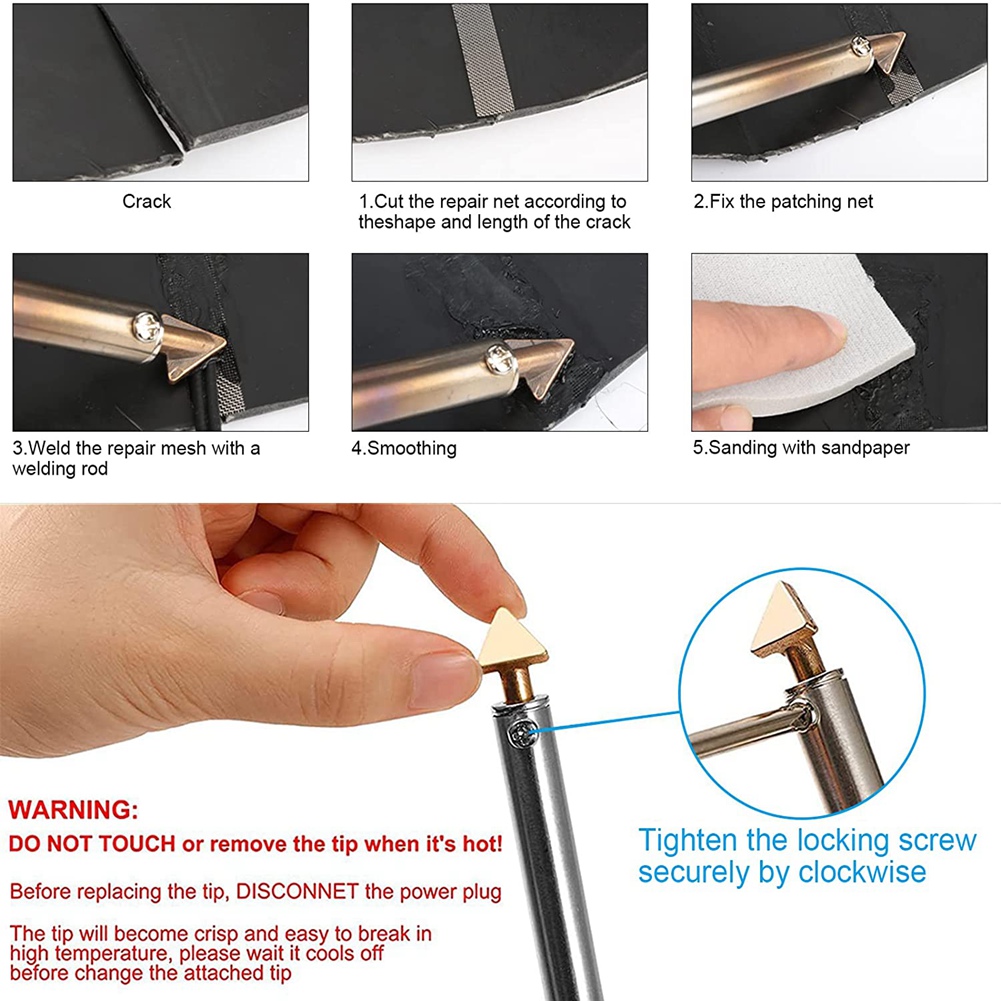 Crack

1.Cut the repair net according to theshape and length of the crack

2.Fix the patching net

3.Weld the repair mesh with a welding rod

4.Smoothing

5.Sanding with sandpaper

WARNING:
DO NOT TOUCH or remove the tip when it's hot!

Before replacing the tip, DISCONNET the power plug

The tip will become crisp and easy to break in high temperature, please wait it cools off before change the attached tip

Tighten the locking screw securely by clockwise