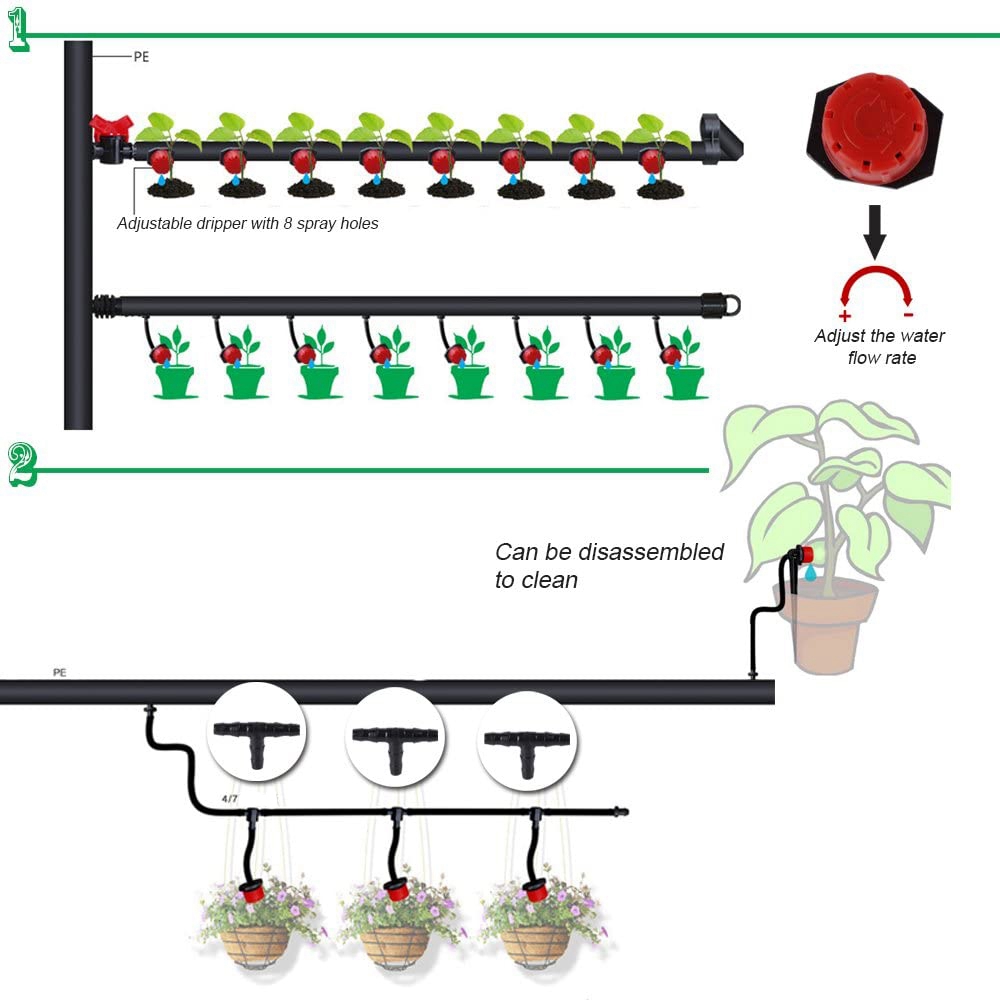 1

PE

Adjustable dripper with 8 spray holes

+ -

Adjust the water flow rate

2

Can be disassembled to clean

PE

4/7