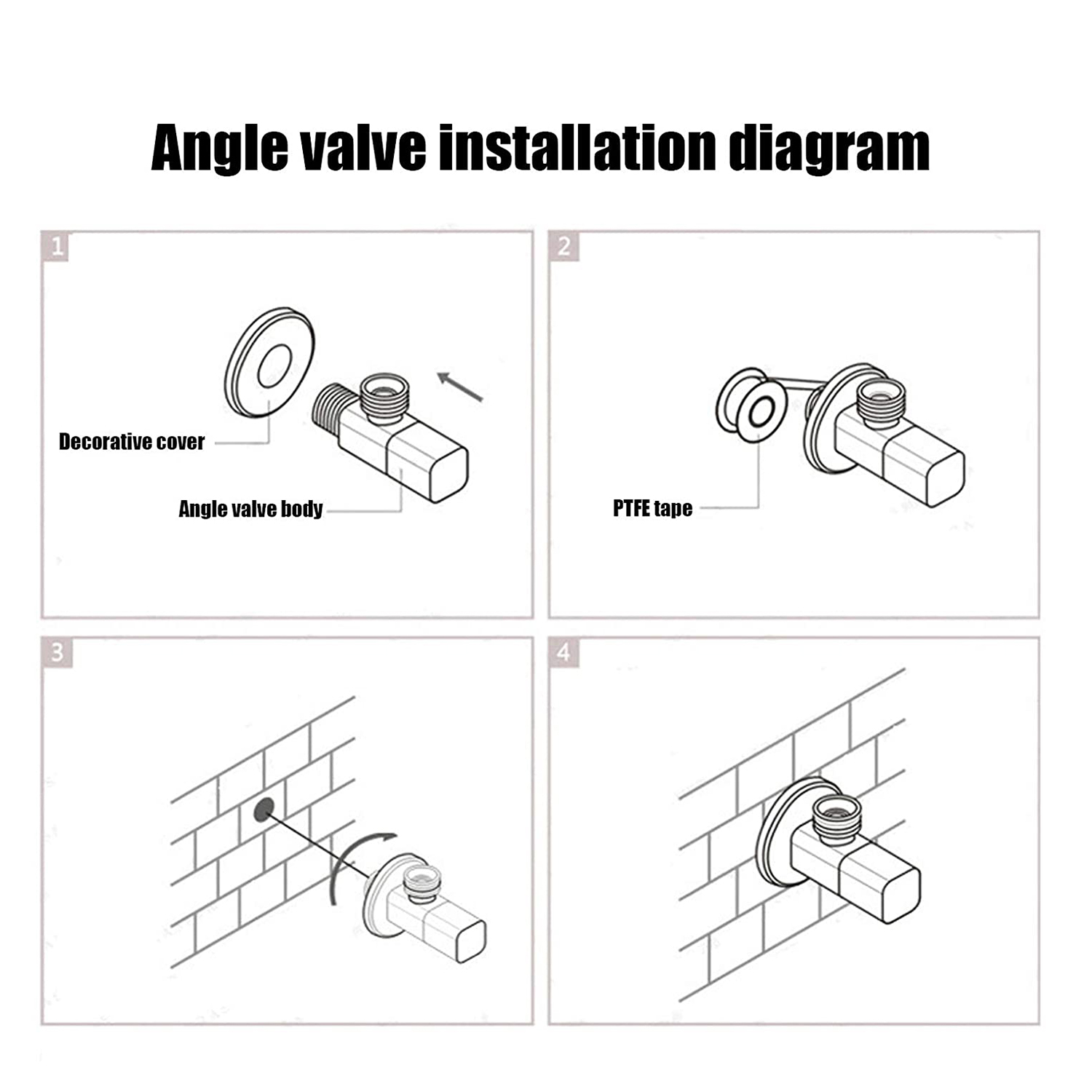 Angle valve installation diagram

1

Decorative cover

Angle valve body

2

PTFE tape

3

4