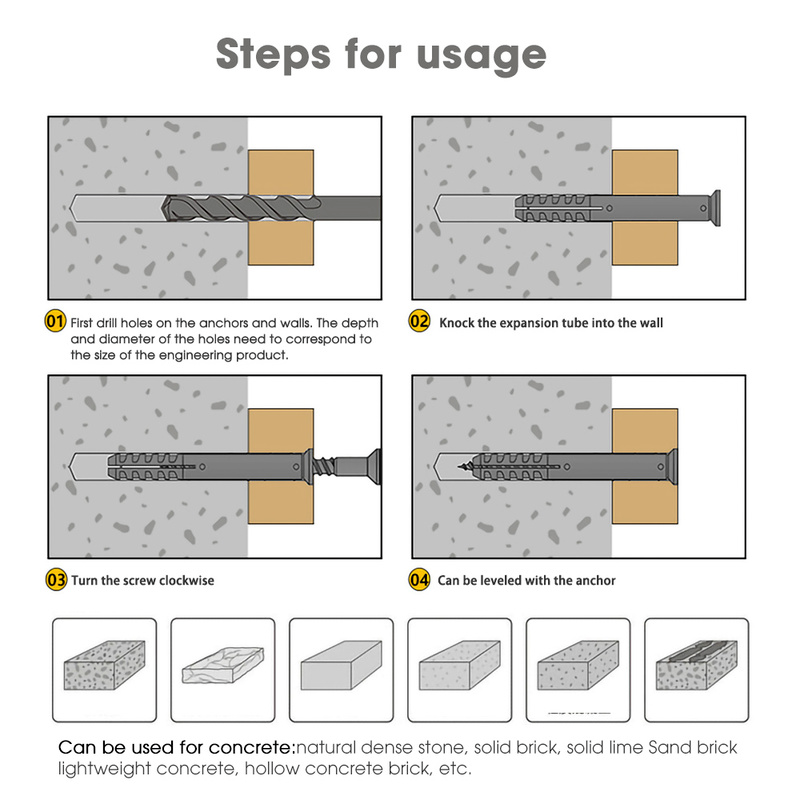 Steps for usage

01 First drill holes on the anchors and walls. The depth and diameter of the holes need to correspond to the size of the engineering product.

02 Knock the expansion tube into the wall

03 Turn the screw clockwise

04 Can be leveled with the anchor

Can be used for concrete:natural dense stone, solid brick, solid lime Sand brick lightweight concrete, hollow concrete brick, etc.