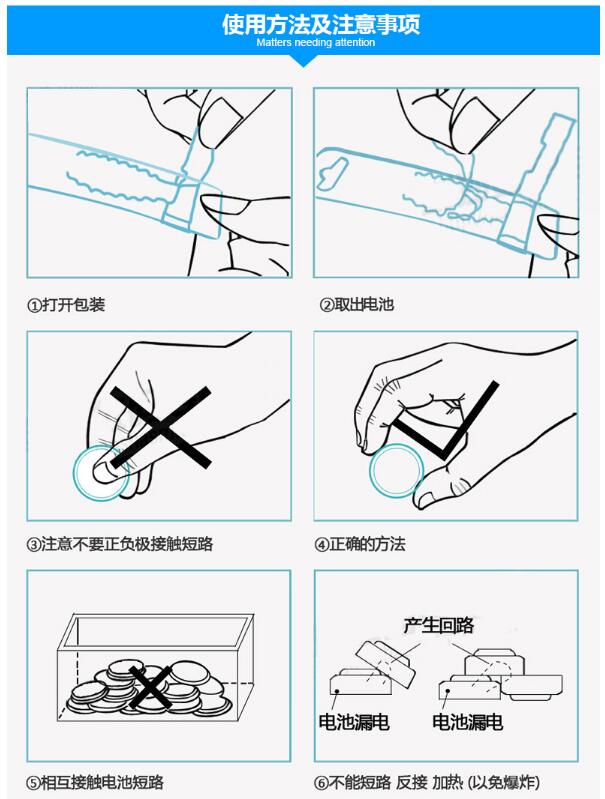 使用方法及注意事项
Matters needing attention

①打开包装

②取出电池

③注意不要正负极接触短路

④正确的方法

⑤相互接触电池短路

产生回路
电池漏电
电池漏电

⑥不能短路 反接 加热 (以免爆炸)