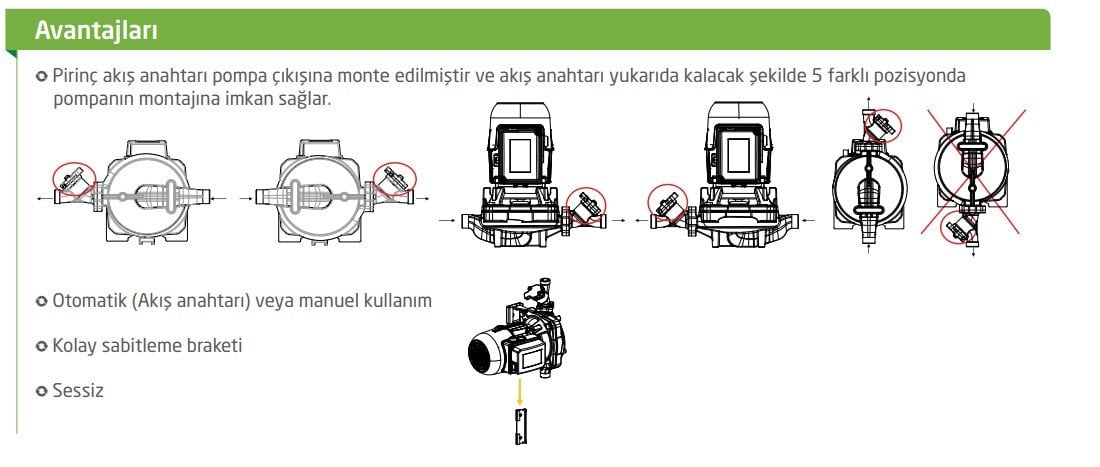 Avantajları

Pirinç akış anahtarı pompa çıkışına monte edilmiştir ve akış anahtarı yukarıda kalacak şekilde 5 farklı pozisyonda pompanın montajına imkan sağlar.

Otomatik (Akış anahtarı) veya manuel kullanım

Kolay sabitleme braketi

Sessiz