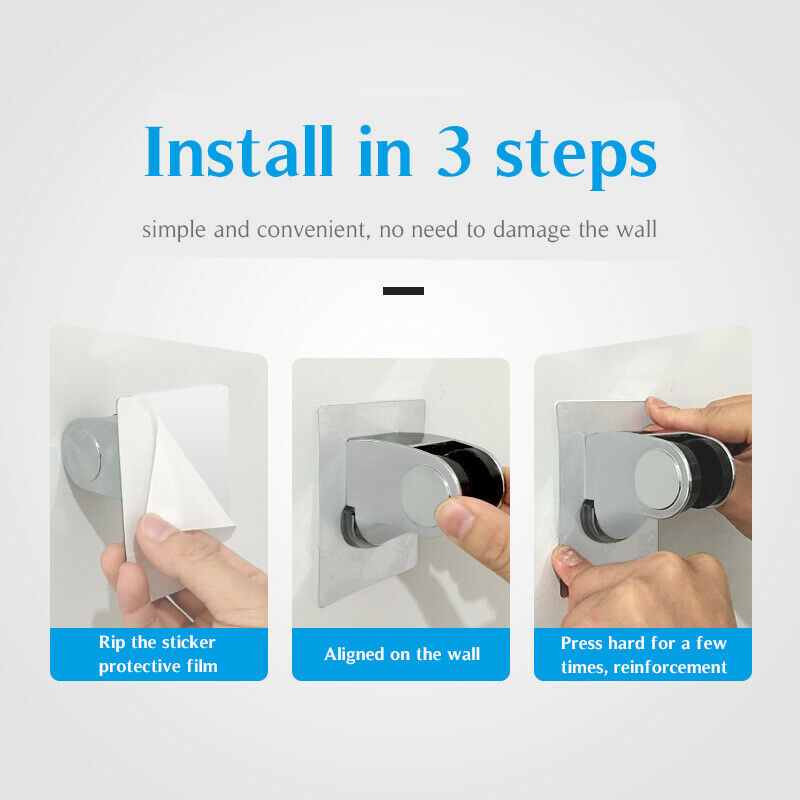 Install in 3 steps

simple and convenient, no need to damage the wall

Rip the sticker protective film

Aligned on the wall

Press hard for a few times, reinforcement