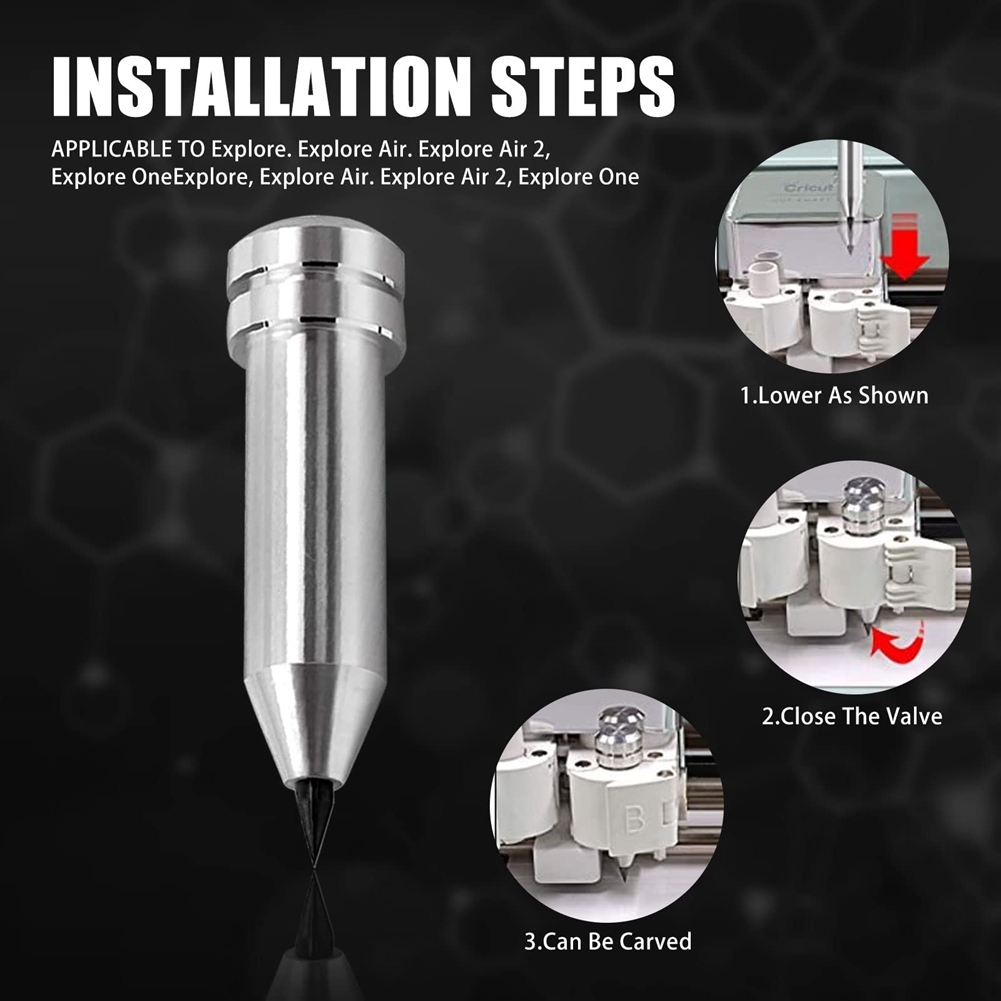 INSTALLATION STEPS

APPLICABLE TO Explore. Explore Air. Explore Air 2, Explore OneExplore, Explore Air. Explore Air 2, Explore One

Cricut

1.Lower As Shown

2.Close The Valve

B

3.Can Be Carved