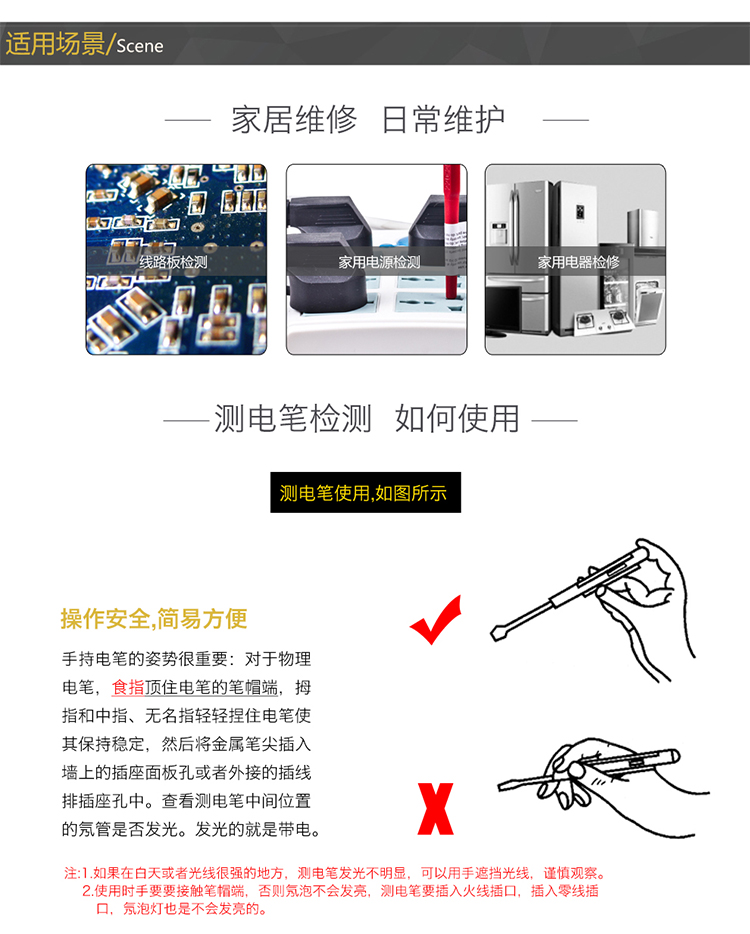 适用场景/Scene

家居维修 日常维护

线路板检测

家用电源检测

家用电器检修

测电笔检测 如何使用

测电笔使用,如图所示

操作安全,简易方便

手持电笔的姿势很重要：对于物理电笔，食指顶住电笔的笔帽端，拇指和中指、无名指轻轻捏住电笔使其保持稳定，然后将金属笔尖插入墙上的插座面板孔或者外接的插线排插座孔中。查看测电笔中间位置的氖管是否发光。发光的就是带电。

注:1.如果在白天或者光线很强的地方，测电笔发光不明显，可以用手遮挡光线，谨慎观察。
2.使用时手要要接触笔帽端，否则氖泡不会发亮，测电笔要插入火线插口，插入零线插口，氖泡灯也是不会发亮的。