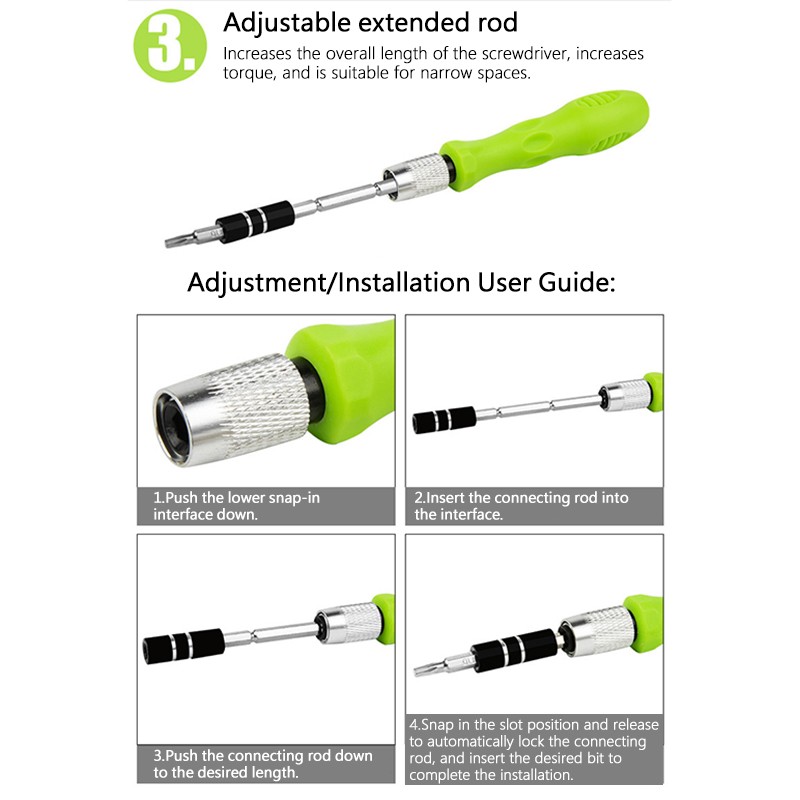 3.

Adjustable extended rod

Increases the overall length of the screwdriver, increases torque, and is suitable for narrow spaces.

Adjustment/Installation User Guide:

1.Push the lower snap-in interface down.

2.Insert the connecting rod into the interface.

3.Push the connecting rod down to the desired length.

4.Snap in the slot position and release to automatically lock the connecting rod, and insert the desired bit to complete the installation.