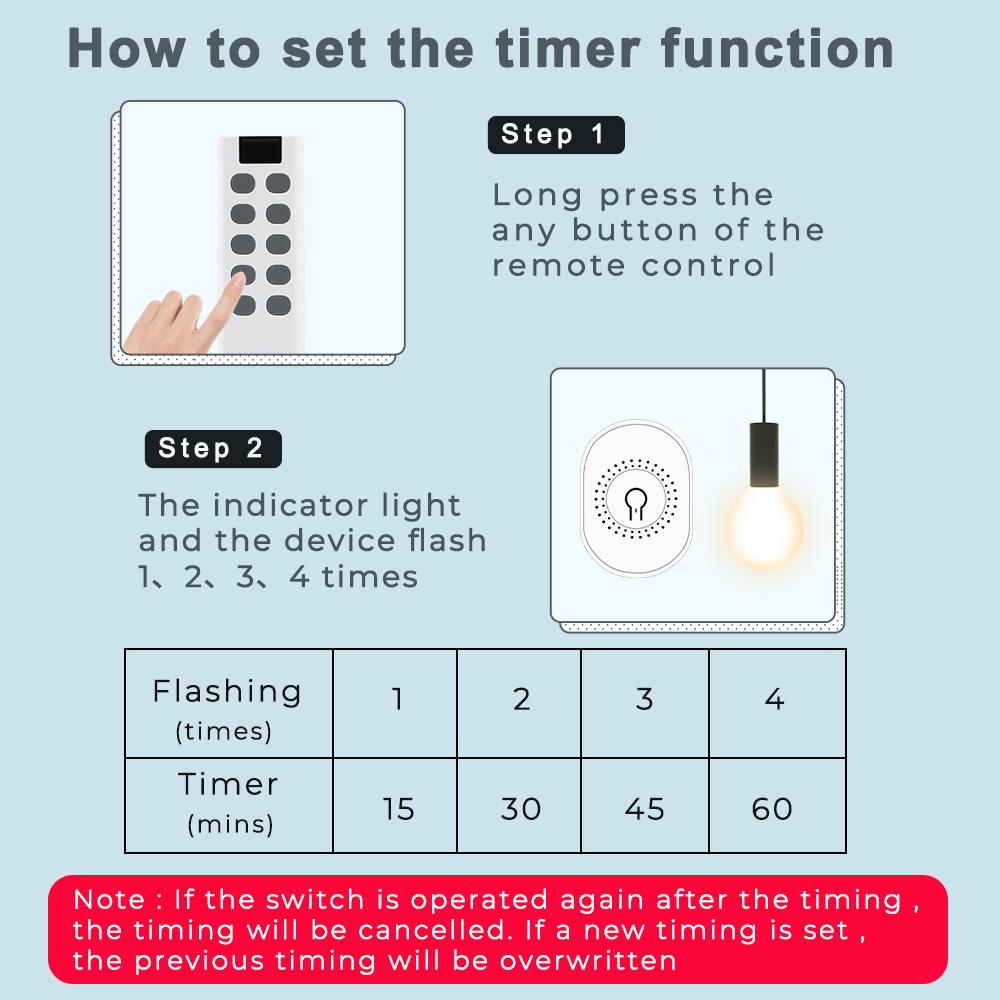 How to set the timer function

Step 1

Long press the any button of the remote control

Step 2

The indicator light and the device flash 1、2、3、4 times

| Flashing (times) | 1 | 2 | 3 | 4 |
|---|---|---|---|---|
| Timer (mins) | 15 | 30 | 45 | 60 |

Note : If the switch is operated again after the timing , the timing will be cancelled. If a new timing is set , the previous timing will be overwritten