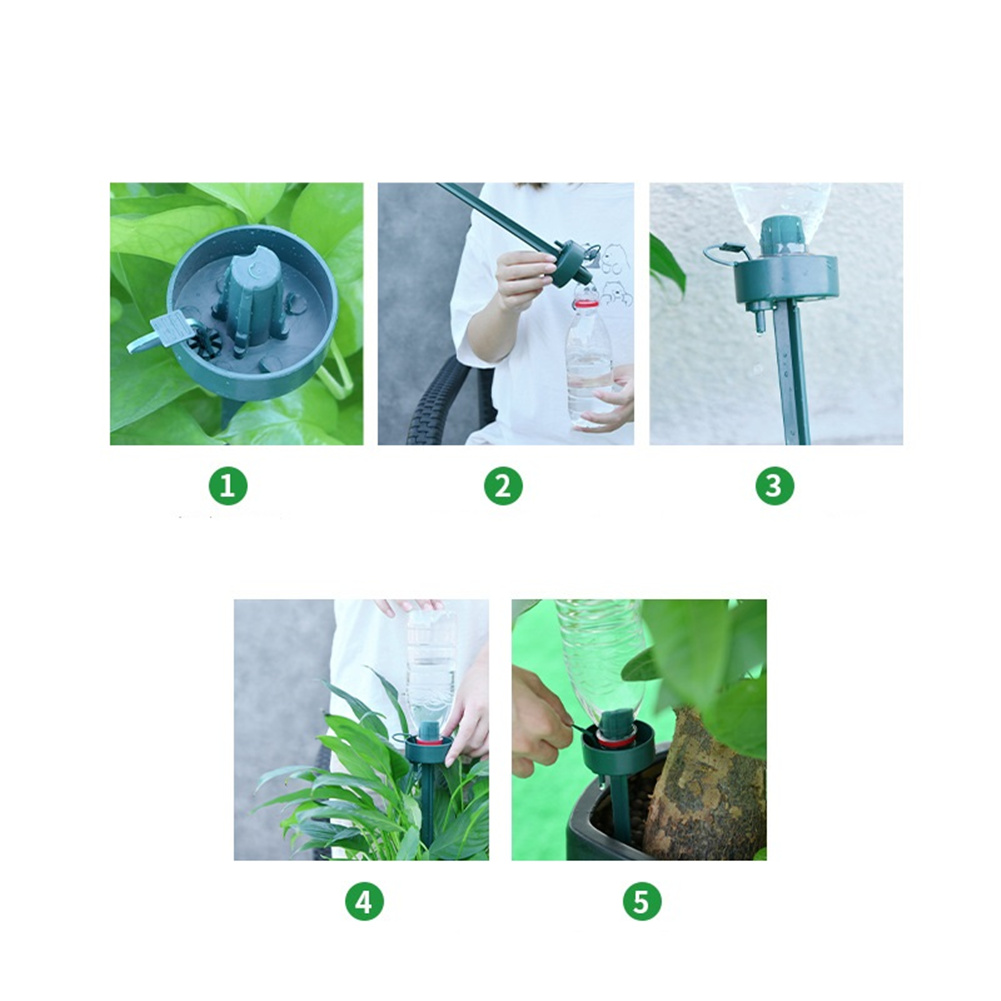 1

2

3

4

5