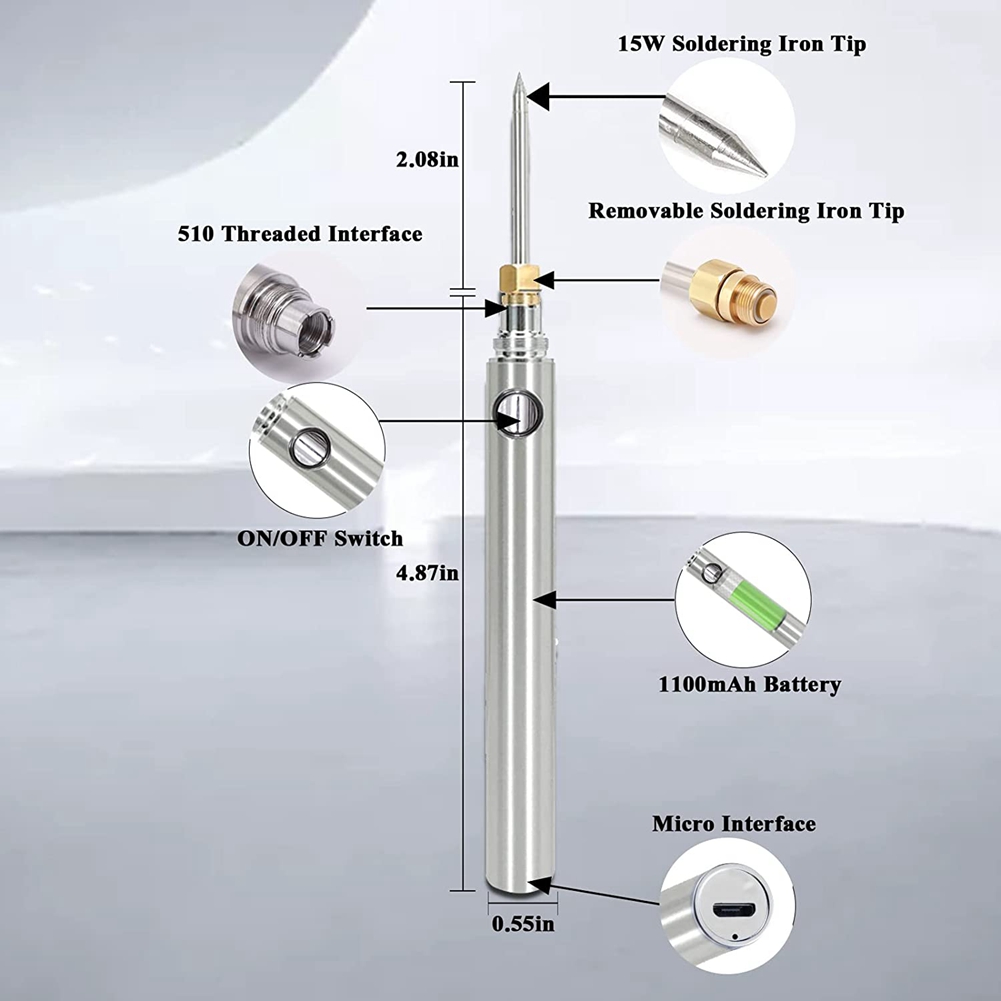 15W Soldering Iron Tip

2.08in

Removable Soldering Iron Tip

510 Threaded Interface

ON/OFF Switch

4.87in

1100mAh Battery

Micro Interface

0.55in