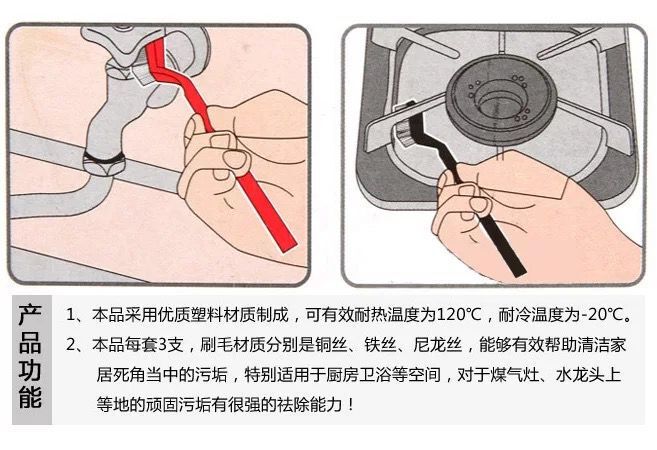 产品功能

1、本品采用优质塑料材质制成，可有效耐热温度为120℃，耐冷温度为-20℃。

2、本品每套3支，刷毛材质分别是铜丝、铁丝、尼龙丝，能够有效帮助清洁家居死角当中的污垢，特别适用于厨房卫浴等空间，对于煤气灶、水龙头上等地的顽固污垢有很强的祛除能力！