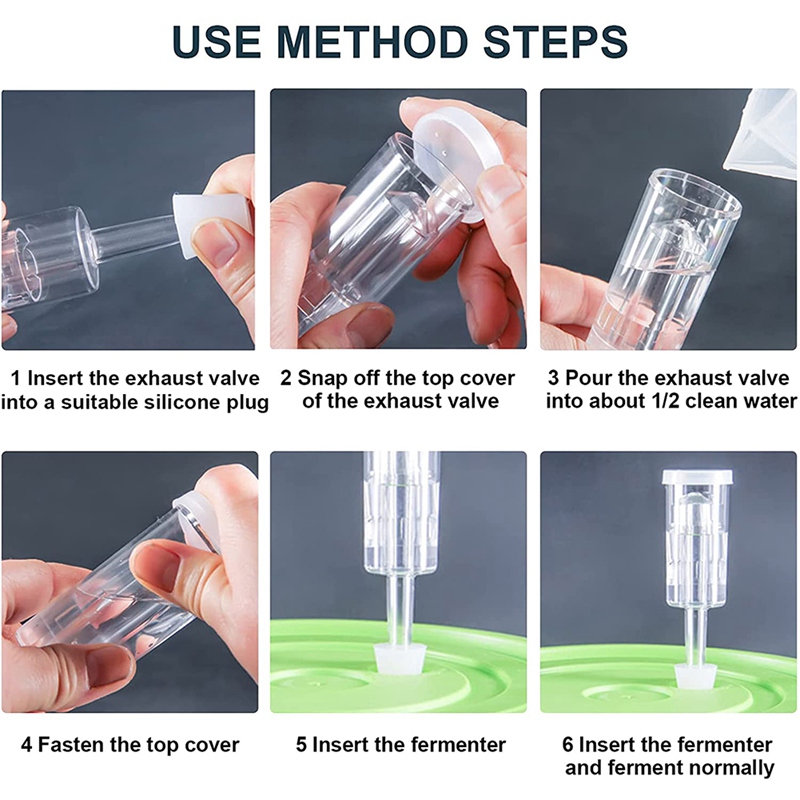 USE METHOD STEPS

1 Insert the exhaust valve into a suitable silicone plug

2 Snap off the top cover of the exhaust valve

3 Pour the exhaust valve into about 1/2 clean water

4 Fasten the top cover

5 Insert the fermenter

6 Insert the fermenter and ferment normally