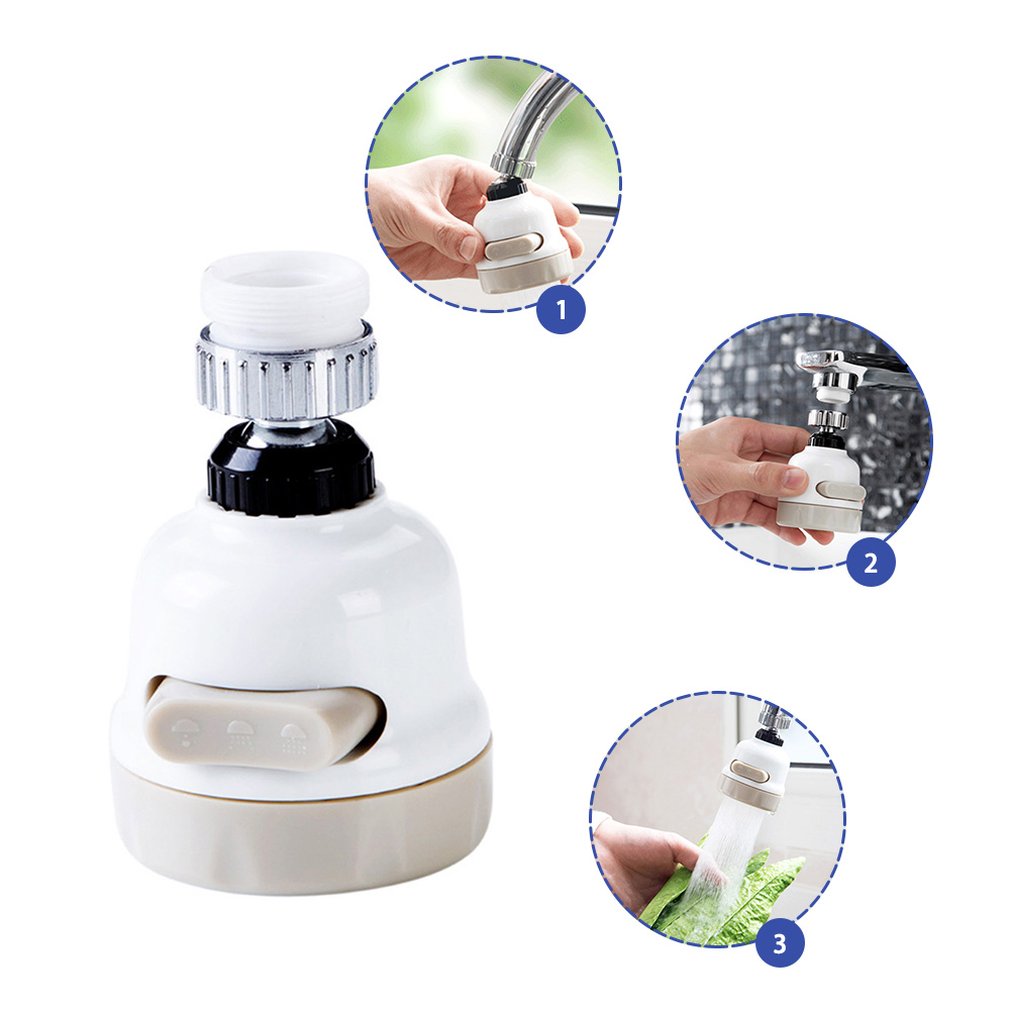 1

2

3