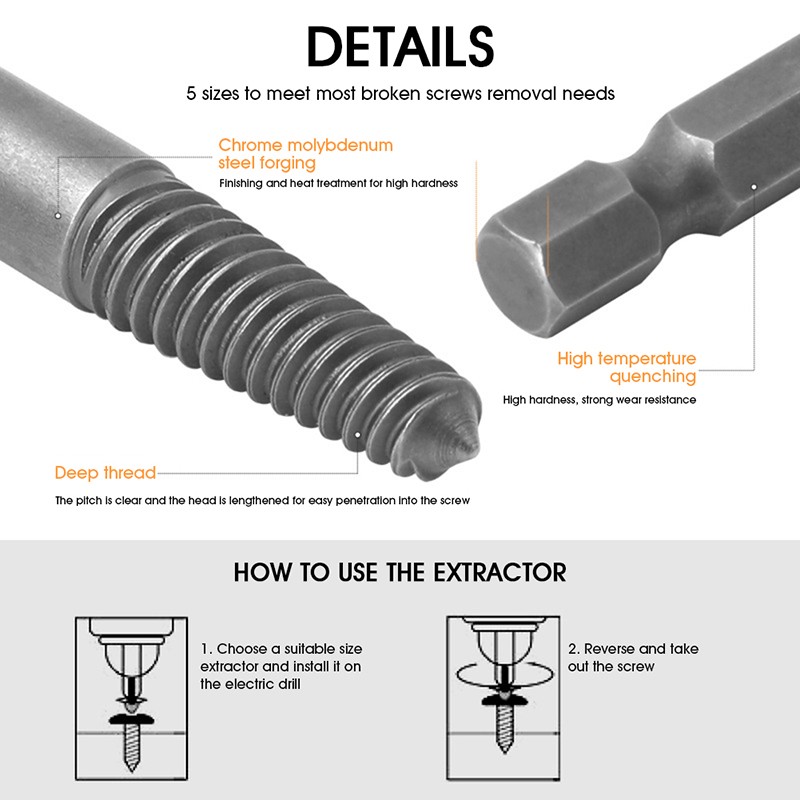 DETAILS

5 sizes to meet most broken screws removal needs

Chrome molybdenum steel forging

Finishing and heat treatment for high hardness

High temperature quenching

High hardness, strong wear resistance

Deep thread

The pitch is clear and the head is lengthened for easy penetration into the screw

HOW TO USE THE EXTRACTOR

1. Choose a suitable size extractor and install it on the electric drill

2. Reverse and take out the screw