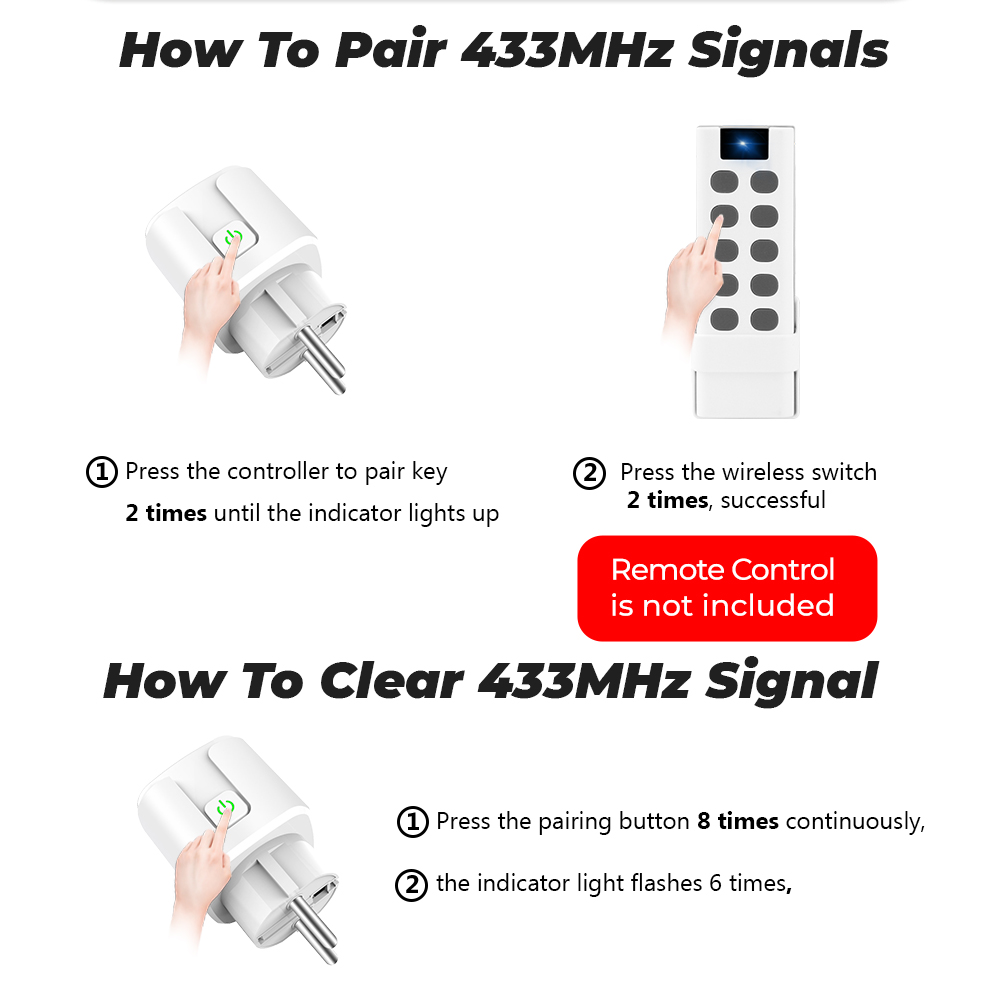 How To Pair 433MHz Signals

① Press the controller to pair key 2 times until the indicator lights up

② Press the wireless switch 2 times, successful

Remote Control is not included

How To Clear 433MHz Signal

① Press the pairing button 8 times continuously,

② the indicator light flashes 6 times,