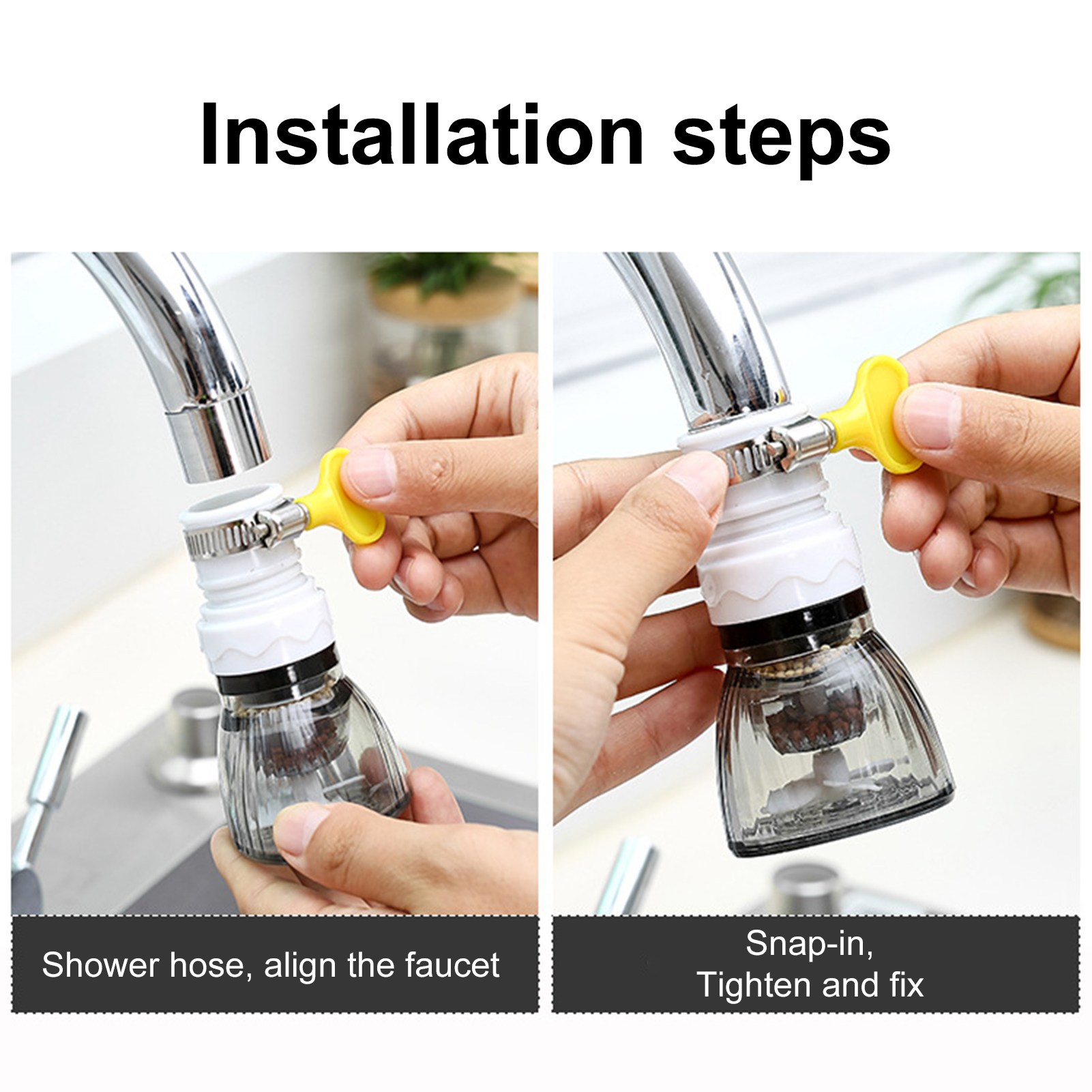 Installation steps

Shower hose, align the faucet

Snap-in,
Tighten and fix