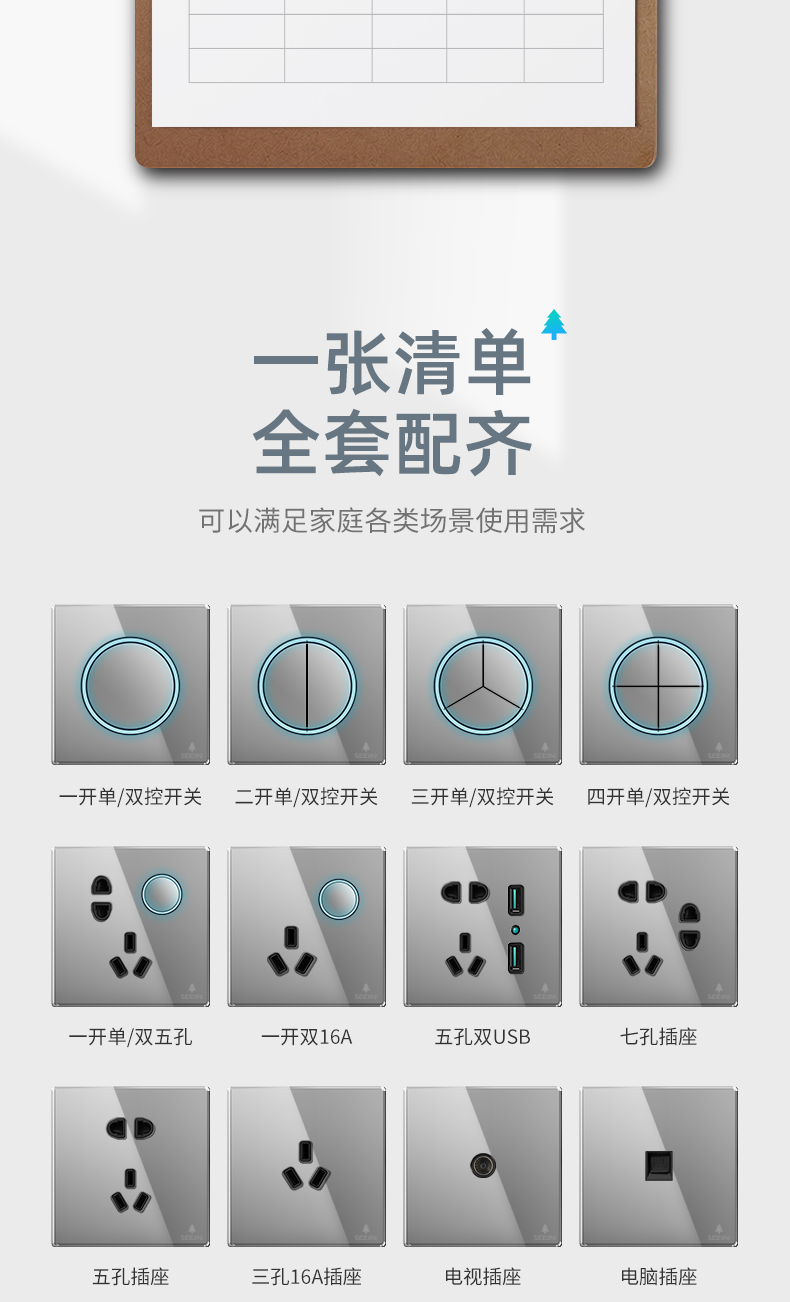 一张清单
全套配齐

可以满足家庭各类场景使用需求

一开单/双控开关
二开单/双控开关
三开单/双控开关
四开单/双控开关

一开单/双五孔
一开双16A
五孔双USB
七孔插座

五孔插座
三孔16A插座
电视插座
电脑插座