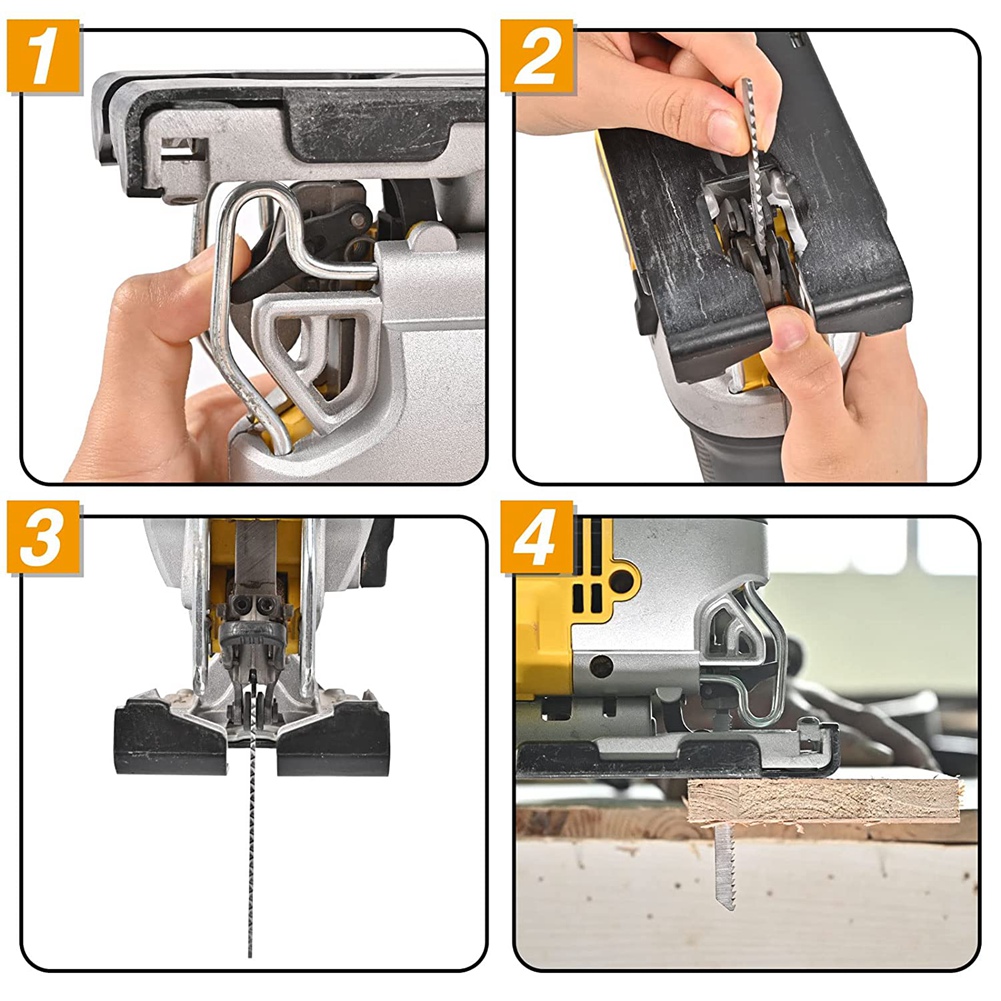 1

2

3

4