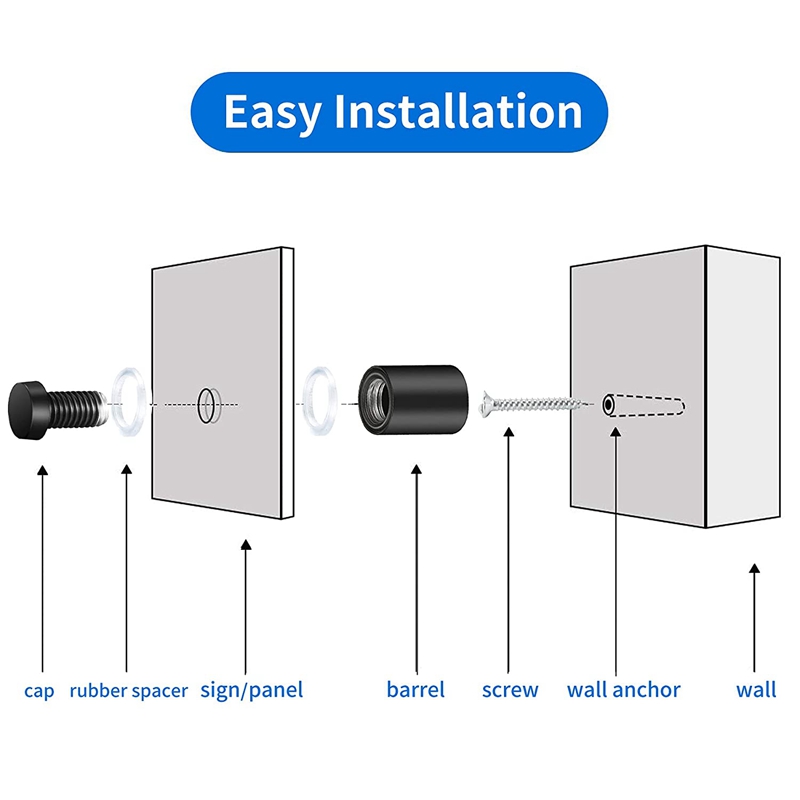 Easy Installation

cap rubber spacer sign/panel barrel screw wall anchor wall