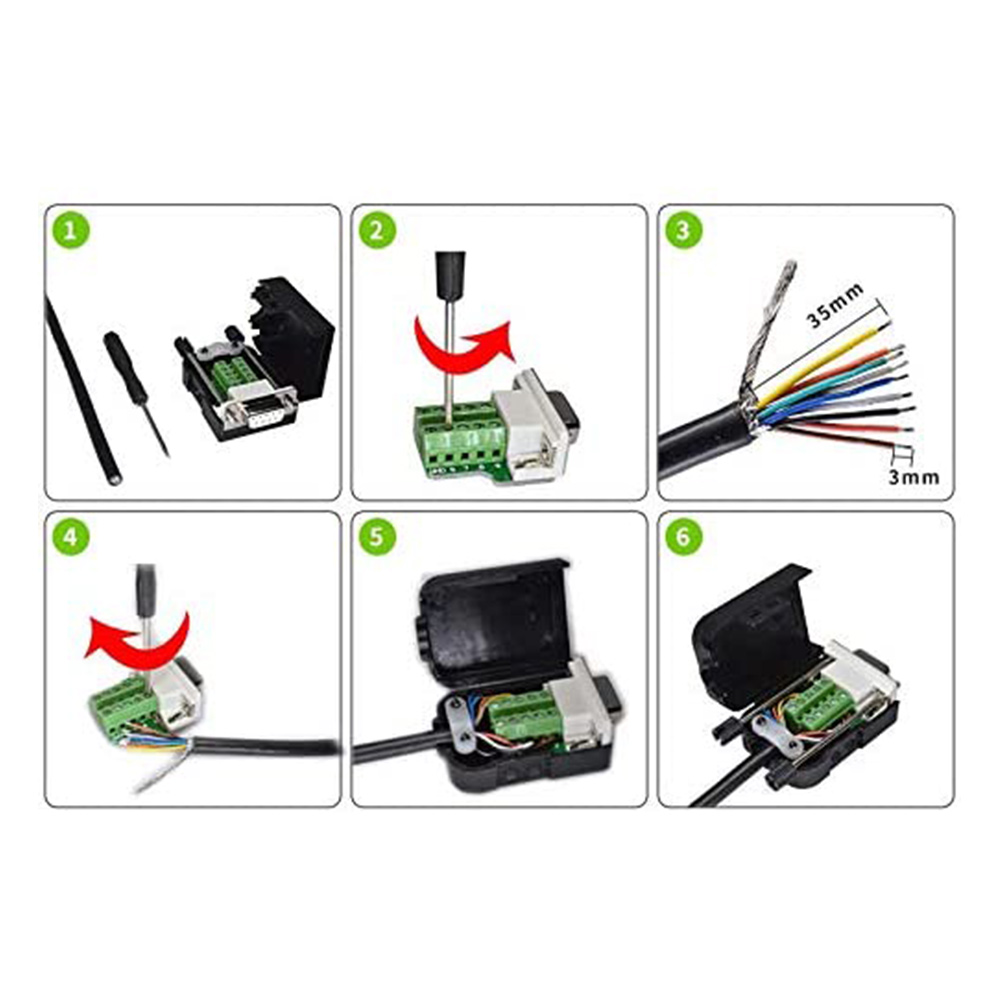 1

2

3

35mm

3mm

4

5

6