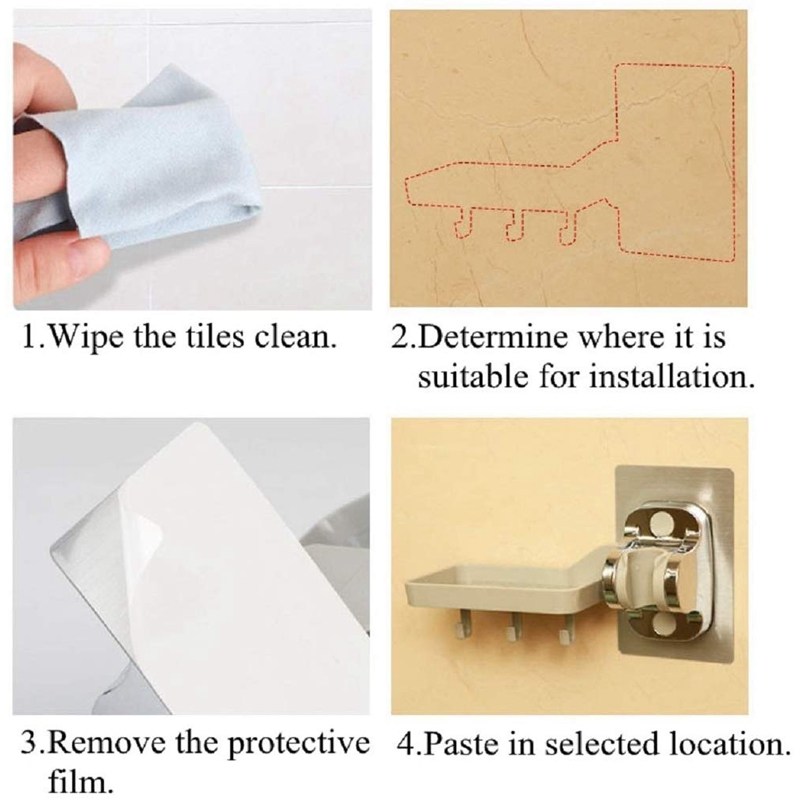 1.Wipe the tiles clean.

2.Determine where it is suitable for installation.

3.Remove the protective film.

4.Paste in selected location.