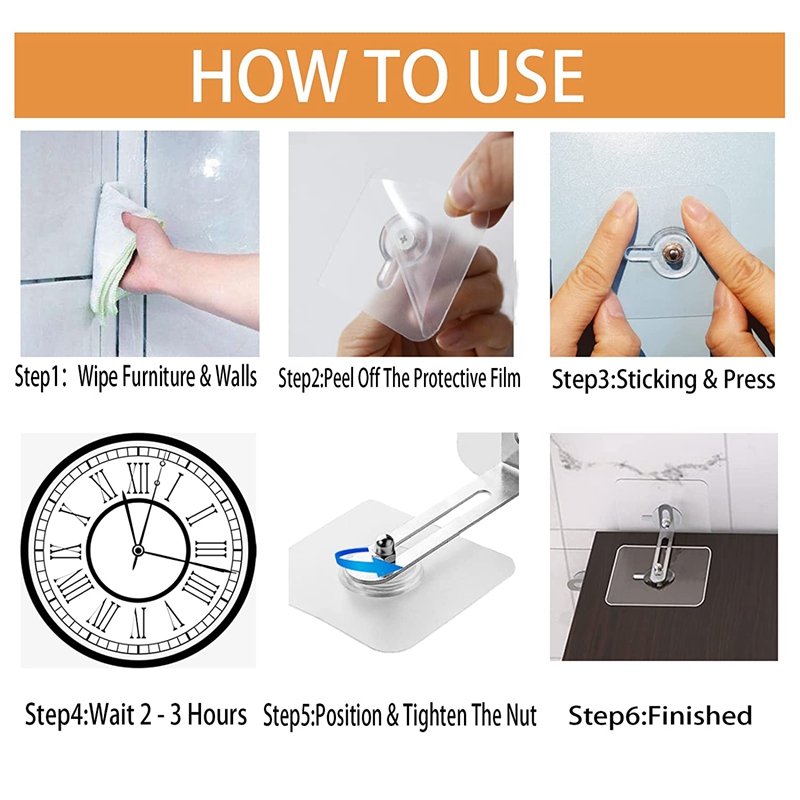 HOW TO USE

Step1: Wipe Furniture & Walls

Step2:Peel Off The Protective Film

Step3:Sticking & Press

XII I II III IIII V VI VII VIII IX X XI

Step4:Wait 2 - 3 Hours

Step5:Position & Tighten The Nut

Step6:Finished