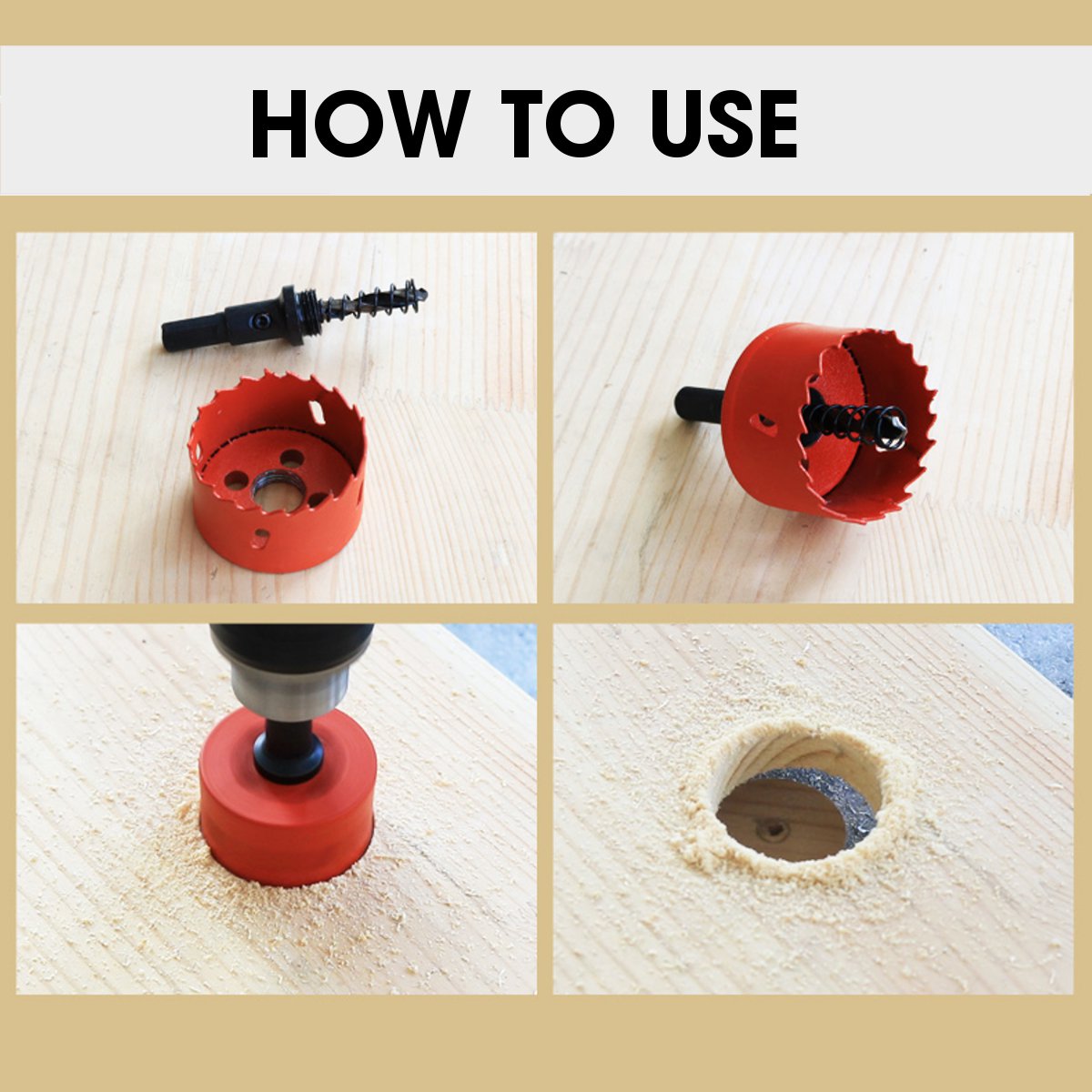 HOW TO USE