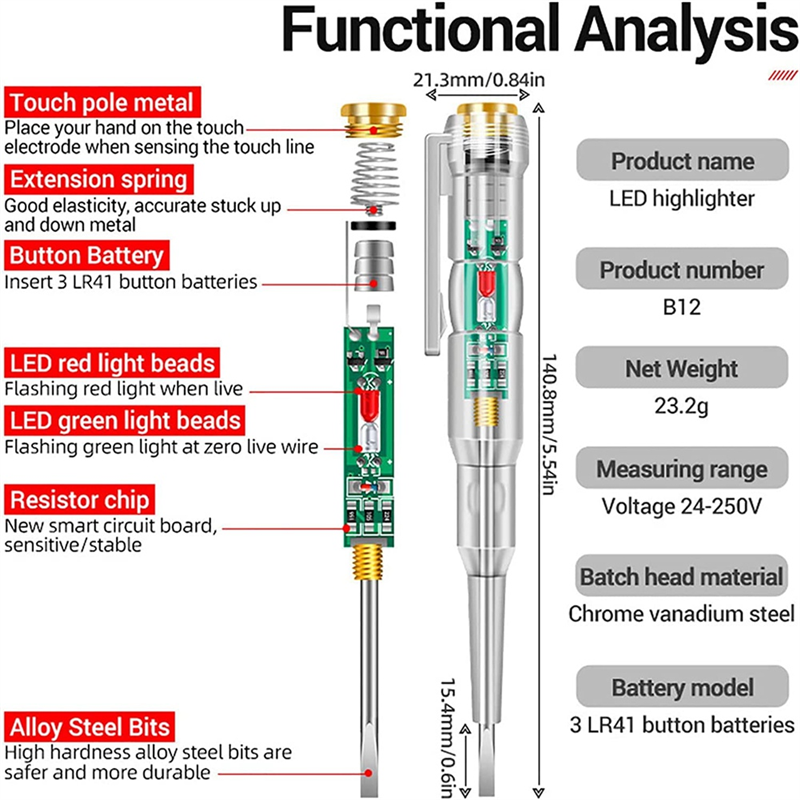 Functional Analysis

Touch pole metal
Place your hand on the touch electrode when sensing the touch line

Extension spring
Good elasticity, accurate stuck up and down metal

Button Battery
Insert 3 LR41 button batteries

LED red light beads
Flashing red light when live

LED green light beads
Flashing green light at zero live wire

Resistor chip
New smart circuit board, sensitive/stable

Alloy Steel Bits
High hardness alloy steel bits are safer and more durable

21.3mm/0.84in

140.8mm/5.54in

15.4mm/0.6in

Product name
LED highlighter

Product number
B12

Net Weight
23.2g

Measuring range
Voltage 24-250V

Batch head material
Chrome vanadium steel

Battery model
3 LR41 button batteries