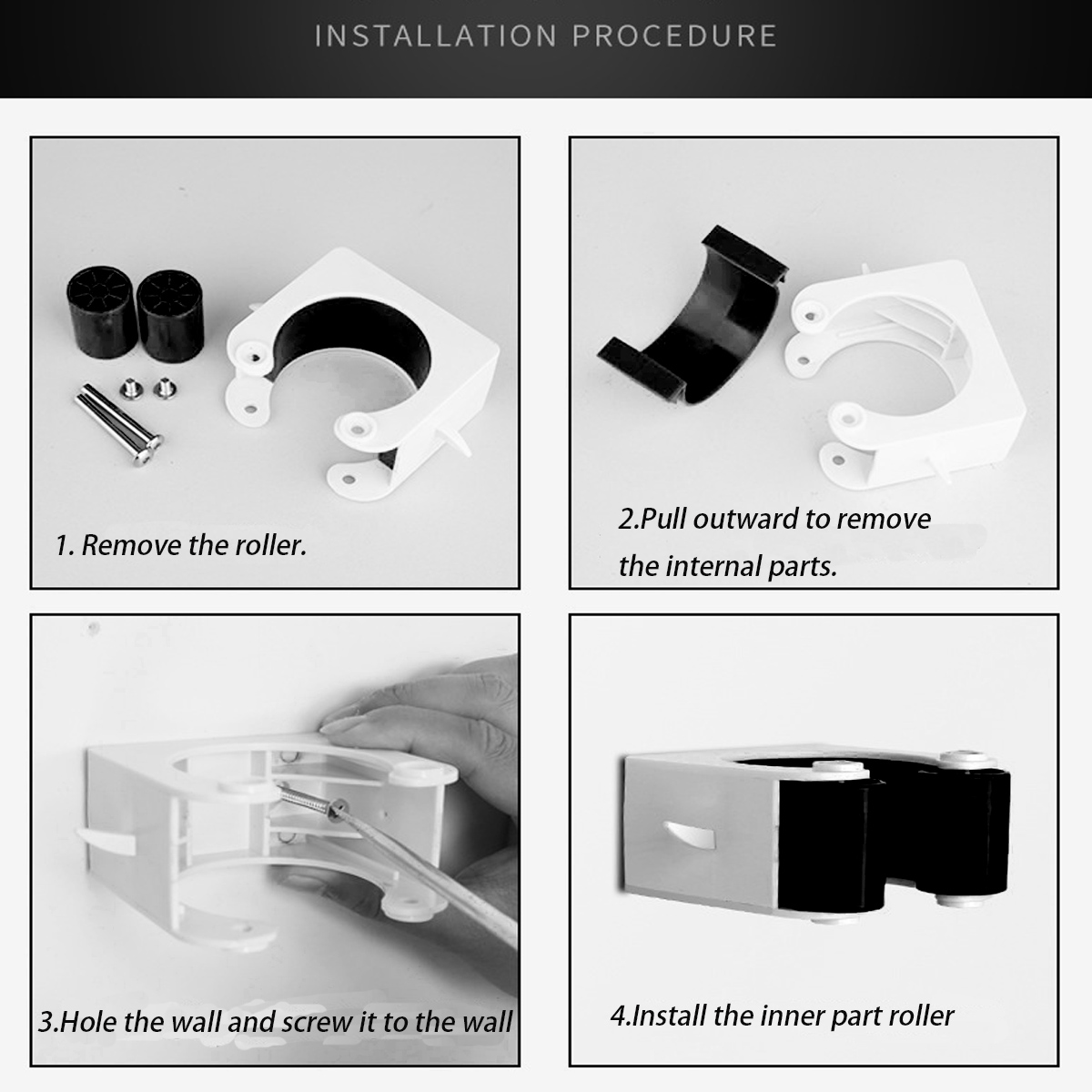 INSTALLATION PROCEDURE

1. Remove the roller.

2.Pull outward to remove the internal parts.

3.Hole the wall and screw it to the wall

4.Install the inner part roller