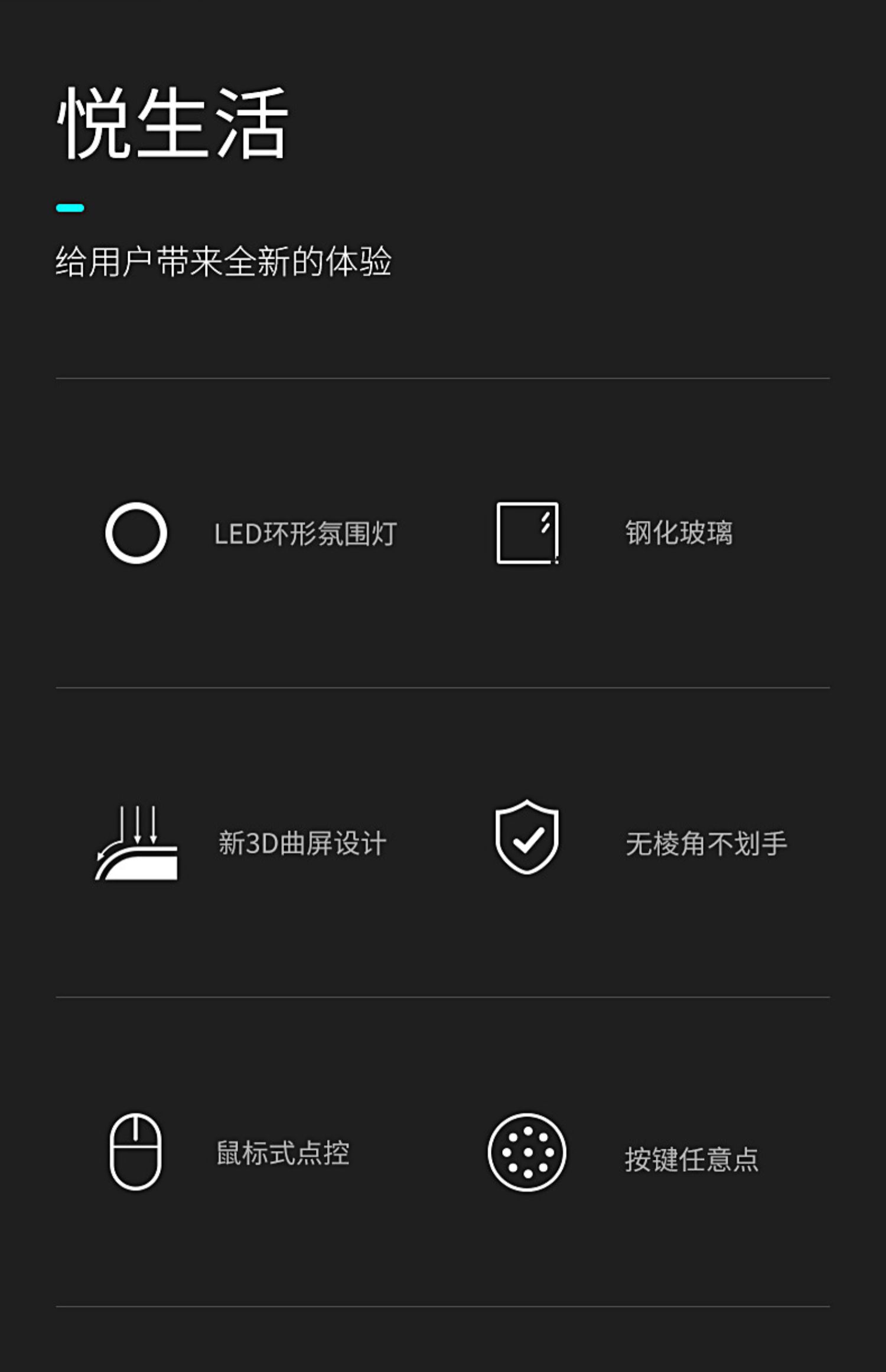 悦生活

给用户带来全新的体验

LED环形氛围灯

钢化玻璃

新3D曲屏设计

无棱角不划手

鼠标式点控

按键任意点