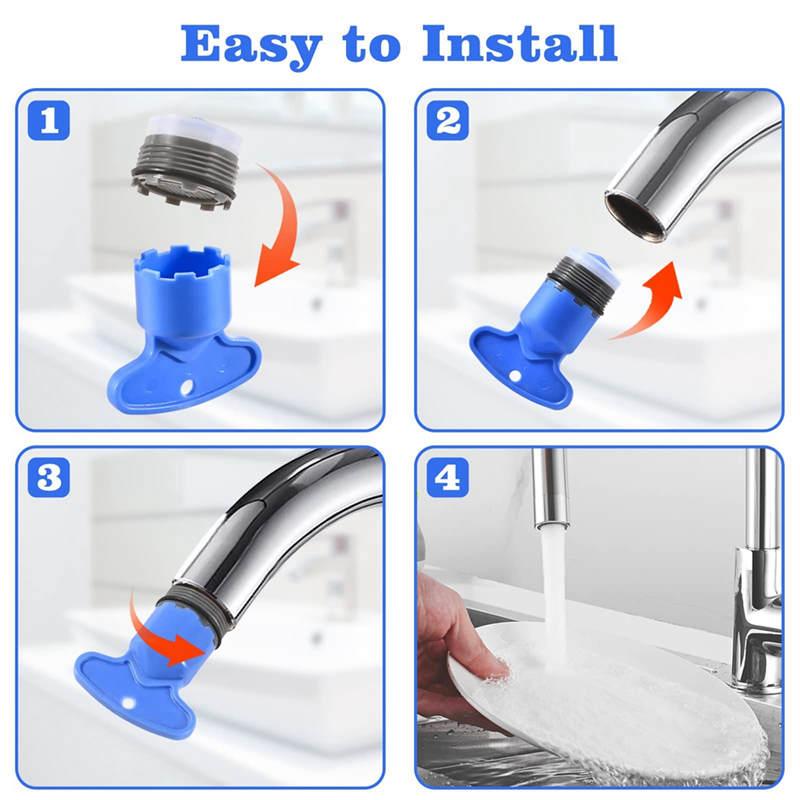 Easy to Install

1

2

3

4