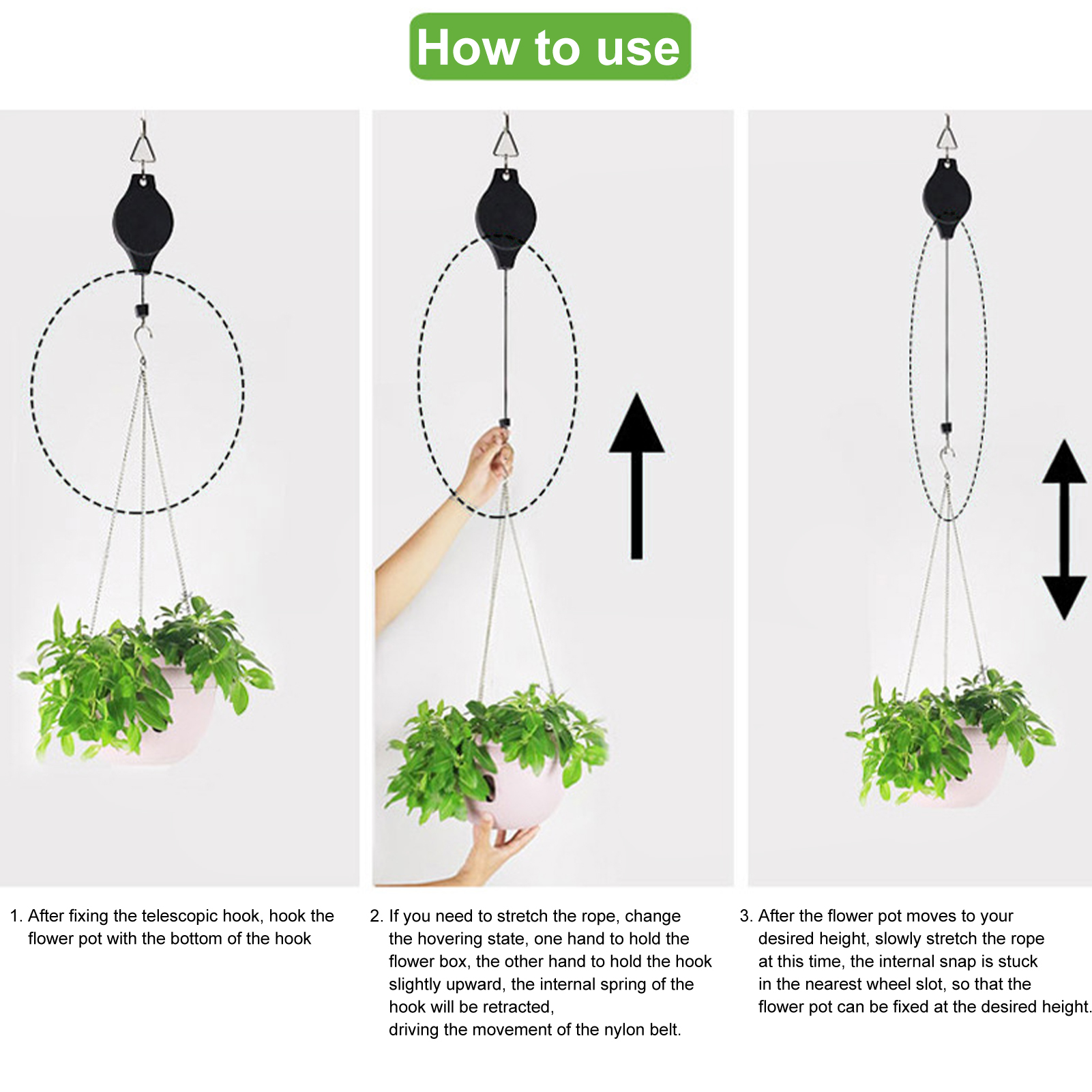 How to use

1. After fixing the telescopic hook, hook the flower pot with the bottom of the hook

2. If you need to stretch the rope, change the hovering state, one hand to hold the flower box, the other hand to hold the hook slightly upward, the internal spring of the hook will be retracted,
driving the movement of the nylon belt.

3. After the flower pot moves to your desired height, slowly stretch the rope at this time, the internal snap is stuck in the nearest wheel slot, so that the flower pot can be fixed at the desired height.