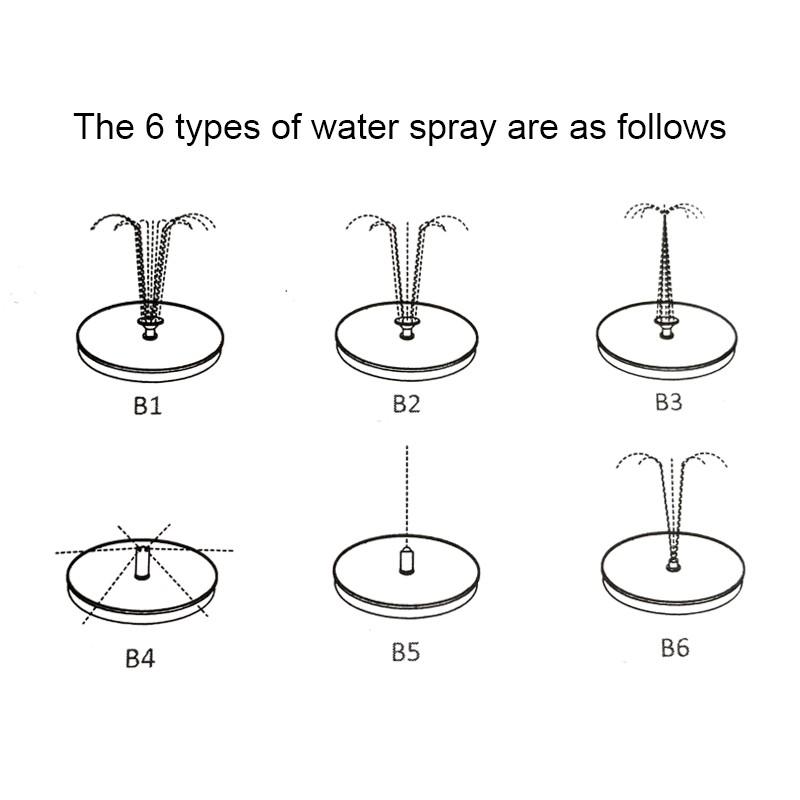 The 6 types of water spray are as follows

B1

B2

B3

B4

B5

B6