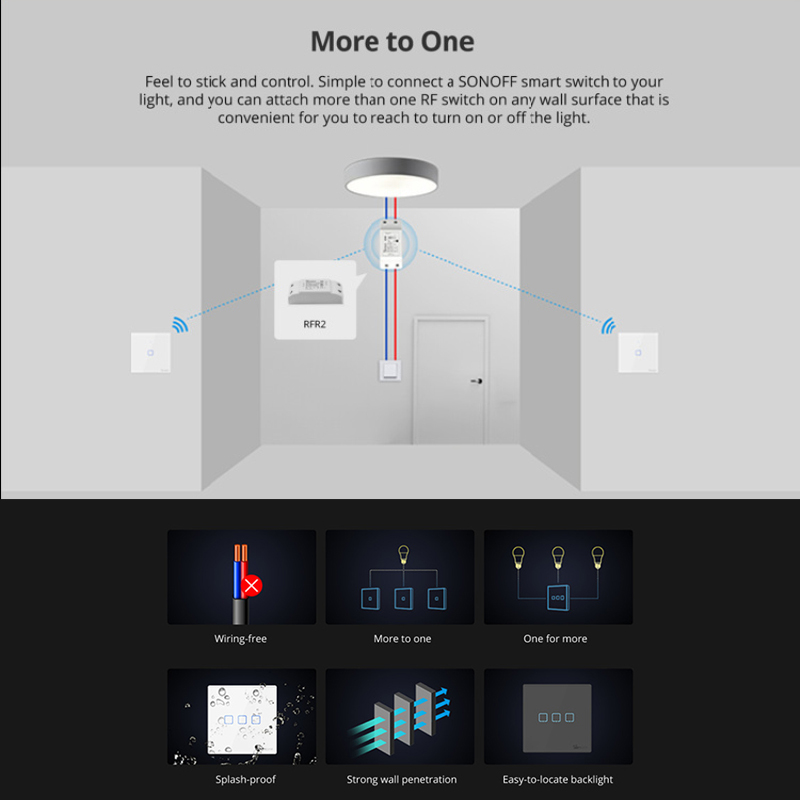 More to One

Feel to stick and control. Simple to connect a SONOFF smart switch to your light, and you can attach more than one RF switch on any wall surface that is convenient for you to reach to turn on or off the light.

RFR2

Wiring-free

More to one

One for more

Splash-proof

Strong wall penetration

Easy-to-locate backlight