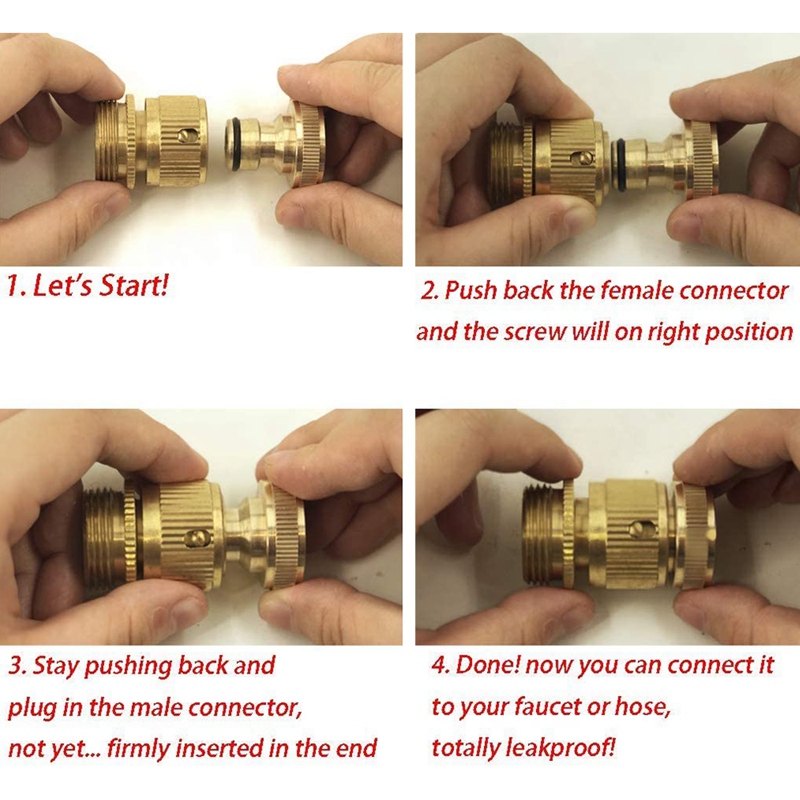 1. Let's Start!

2. Push back the female connector and the screw will on right position

3. Stay pushing back and plug in the male connector, not yet... firmly inserted in the end

4. Done! now you can connect it to your faucet or hose, totally leakproof!