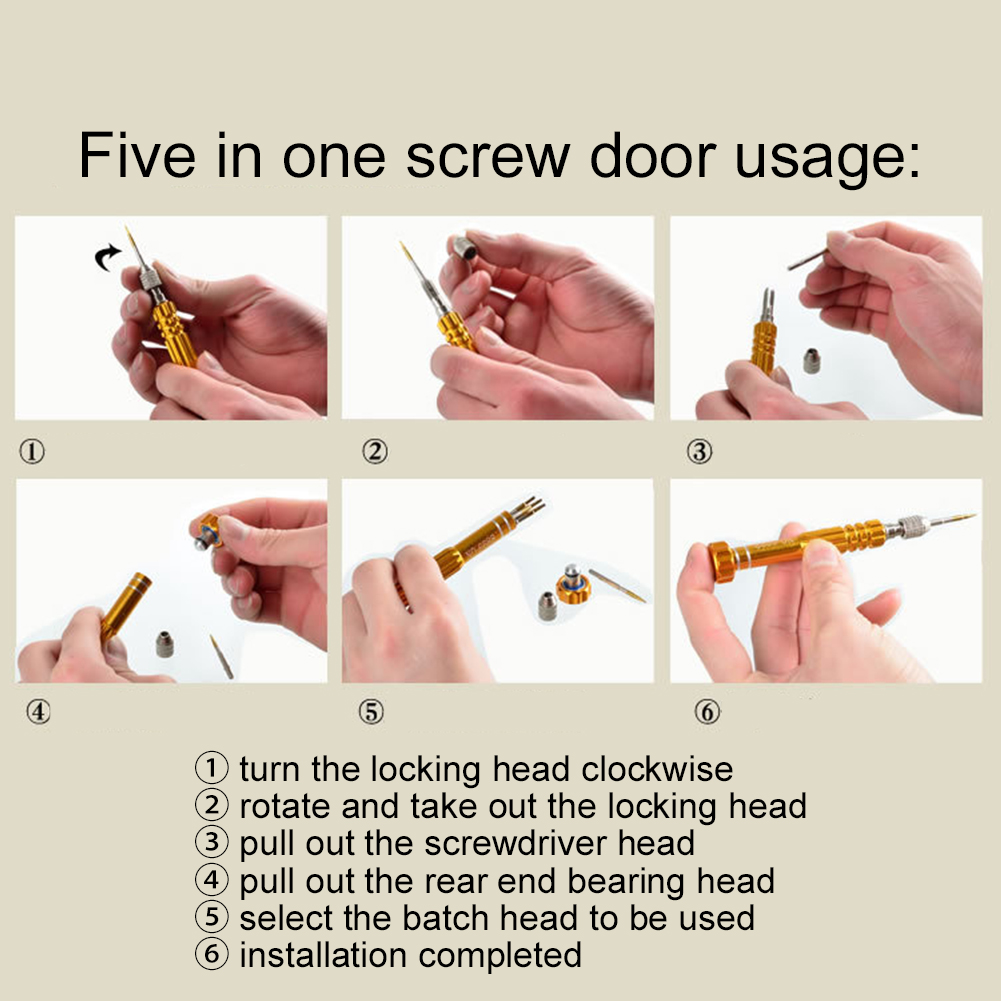 Five in one screw door usage:

①

②

③

④

⑤

⑥

① turn the locking head clockwise
② rotate and take out the locking head
③ pull out the screwdriver head
④ pull out the rear end bearing head
⑤ select the batch head to be used
⑥ installation completed