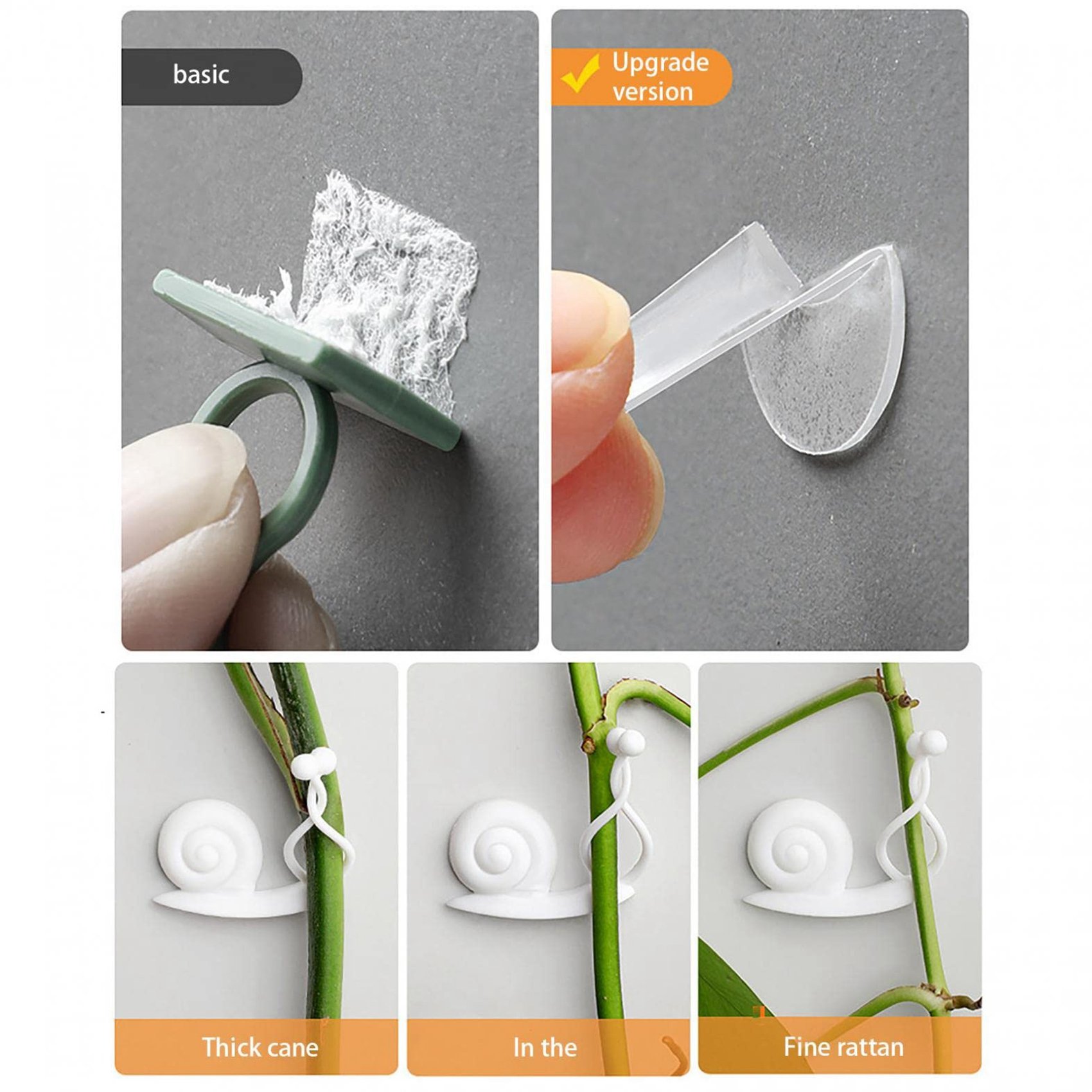 basic

Upgrade version

Thick cane

In the

Fine rattan