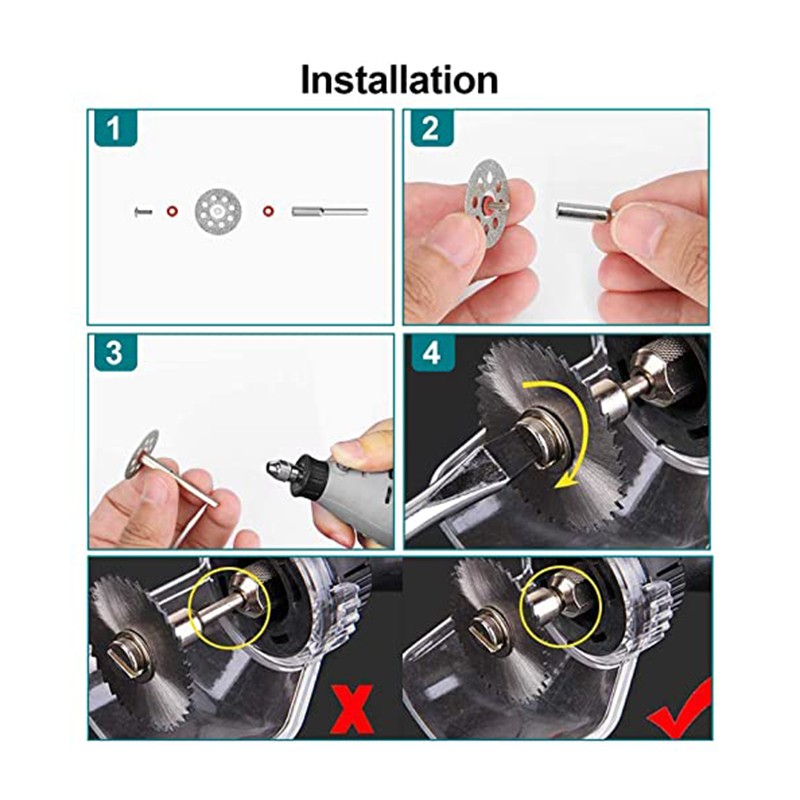 Installation

1

2

3

4