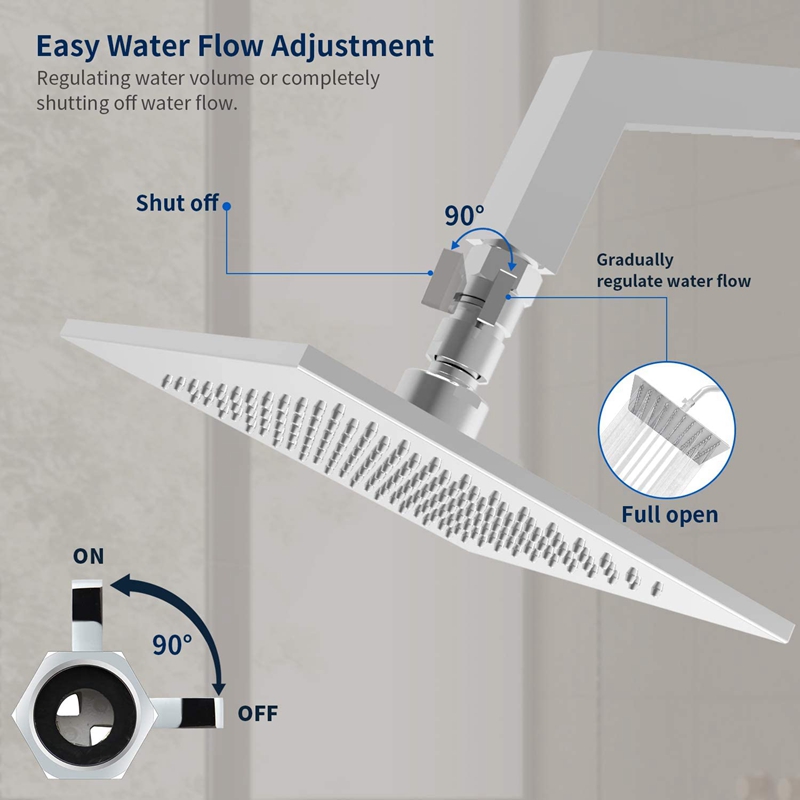 Easy Water Flow Adjustment
Regulating water volume or completely shutting off water flow.

Shut off

90°

Gradually regulate water flow

Full open

ON

90°

OFF