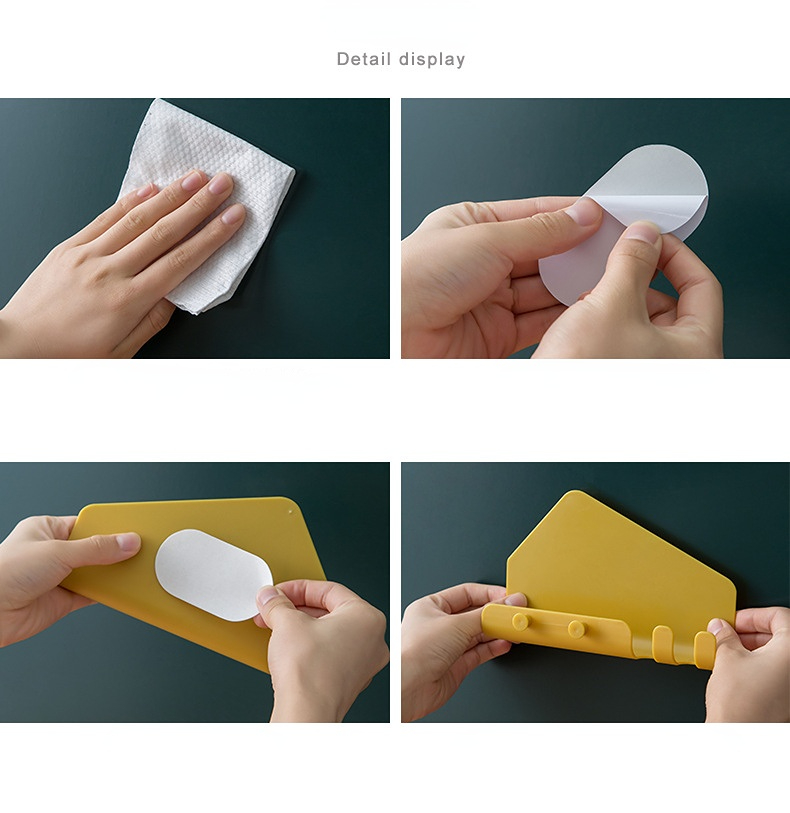 Detail display