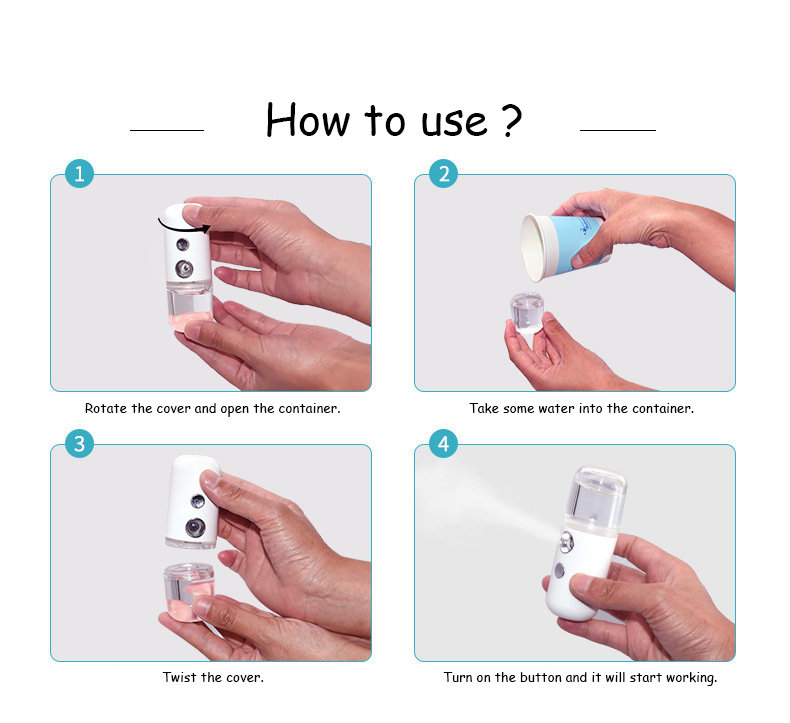 How to use ?

1

Rotate the cover and open the container.

2

Take some water into the container.

3

Twist the cover.

4

Turn on the button and it will start working.