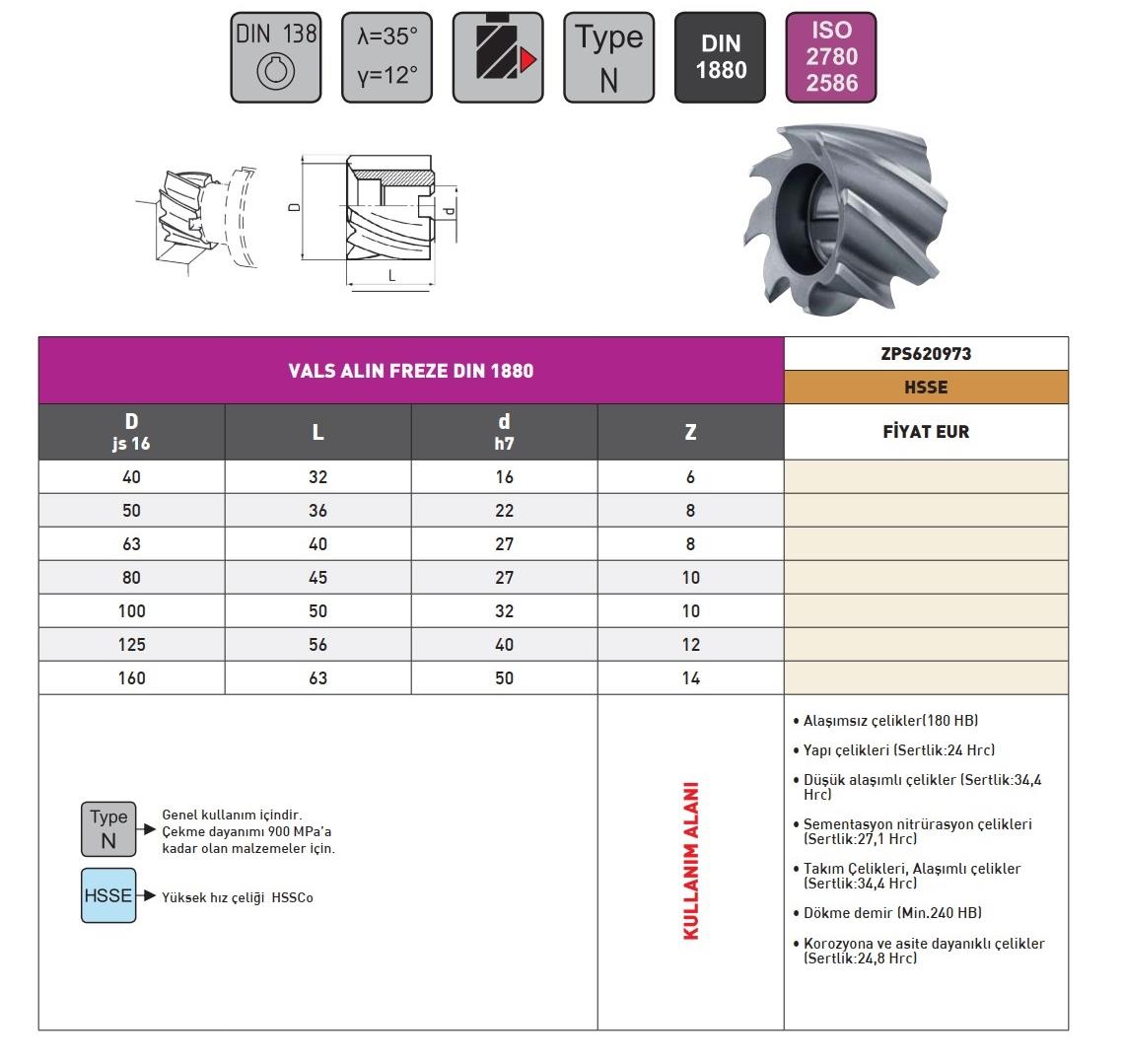 DIN 138

$\lambda=35°$
$\gamma=12°$

Type
N

DIN
1880

ISO
2780
2586

D
d
L

| VALS ALIN FREZE DIN 1880 | | | | ZPS620973 |
|---|---|---|---|---|
| | | | | HSSE |
| D js 16 | L | d h7 | Z | FİYAT EUR |
| 40 | 32 | 16 | 6 | |
| 50 | 36 | 22 | 8 | |
| 63 | 40 | 27 | 8 | |
| 80 | 45 | 27 | 10 | |
| 100 | 50 | 32 | 10 | |
| 125 | 56 | 40 | 12 | |
| 160 | 63 | 50 | 14 | |

Type N
Genel kullanım içindir. Çekme dayanımı 900 MPa'a kadar olan malzemeler için.

HSSE
Yüksek hız çeliği HSSCo

KULLANIM ALANI

• Alaşımsız çelikler(180 HB)
• Yapı çelikleri (Sertlik:24 Hrc)
• Düşük alaşımlı çelikler (Sertlik:34,4 Hrc)
• Sementasyon nitrürasyon çelikleri (Sertlik:27,1 Hrc)
• Takım Çelikleri, Alaşımlı çelikler (Sertlik:34,4 Hrc)
• Dökme demir (Min.240 HB)
• Korozyona ve asite dayanıklı çelikler (Sertlik:24,8 Hrc)