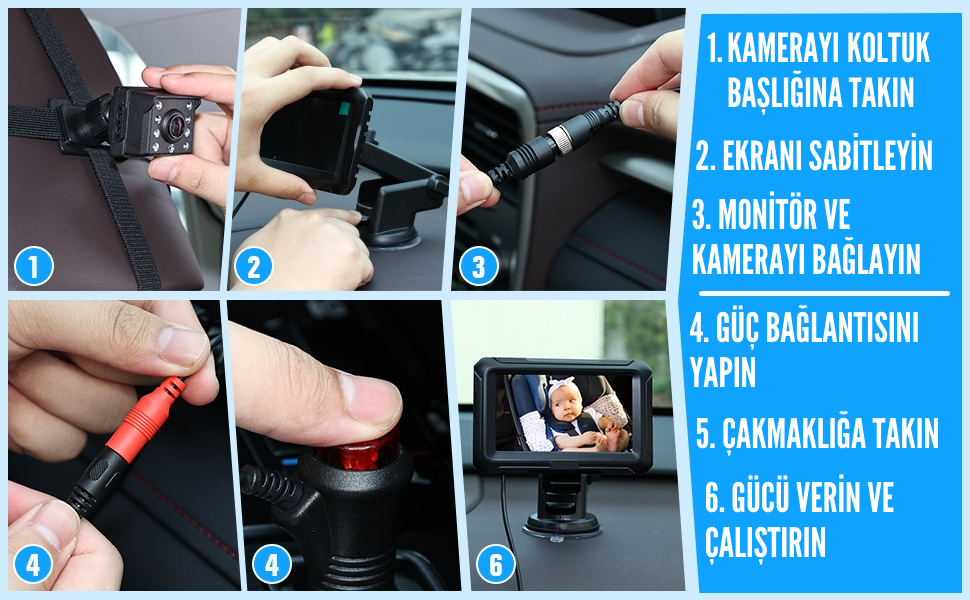 1

2

3

4

4

6

1. KAMERAYI KOLTUK BAŞLIĞINA TAKIN

2. EKRANI SABİTLEYİN

3. MONİTÖR VE KAMERAYI BAĞLAYIN

4. GÜÇ BAĞLANTISINI YAPIN

5. ÇAKMAKLIĞA TAKIN

6. GÜCÜ VERİN VE ÇALIŞTIRIN