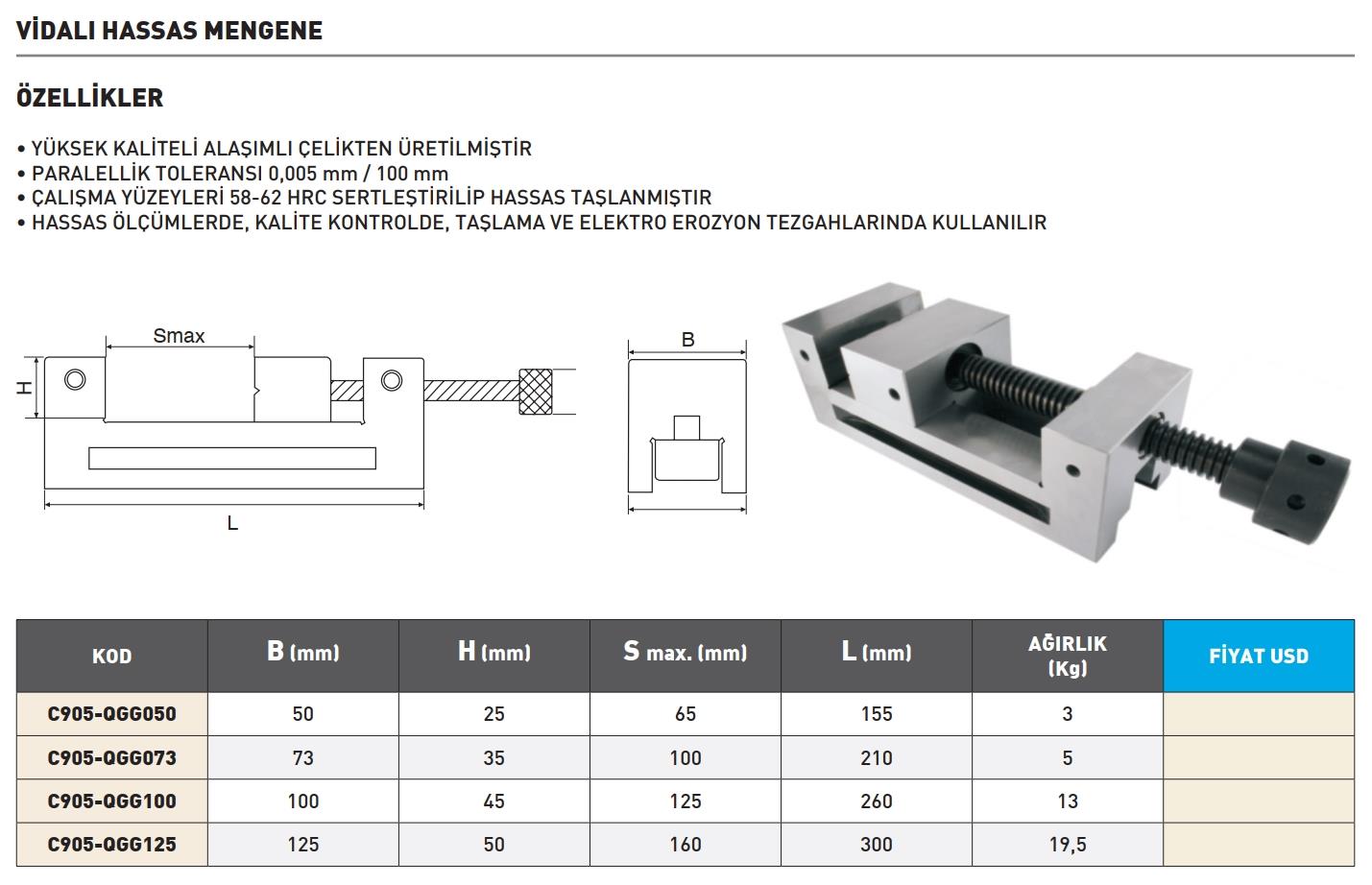 VİDALI HASSAS MENGENE

ÖZELLİKLER

• YÜKSEK KALİTELİ ALAŞIMLI ÇELİKTEN ÜRETİLMİŞTİR
• PARALELLİK TOLERANSI 0,005 mm / 100 mm
• ÇALIŞMA YÜZEYLERİ 58-62 HRC SERTLEŞTİRİLİP HASSAS TAŞLANMIŞTIR
• HASSAS ÖLÇÜMLERDE, KALİTE KONTROLDE, TAŞLAMA VE ELEKTRO EROZYON TEZGAHLARINDA KULLANILIR

Smax

H

L

B

| KOD | B (mm) | H (mm) | S max. (mm) | L (mm) | AĞIRLIK (Kg) | FİYAT USD |
|---|---|---|---|---|---|---|
| C905-QGG050 | 50 | 25 | 65 | 155 | 3 | |
| C905-QGG073 | 73 | 35 | 100 | 210 | 5 | |
| C905-QGG100 | 100 | 45 | 125 | 260 | 13 | |
| C905-QGG125 | 125 | 50 | 160 | 300 | 19,5 | |