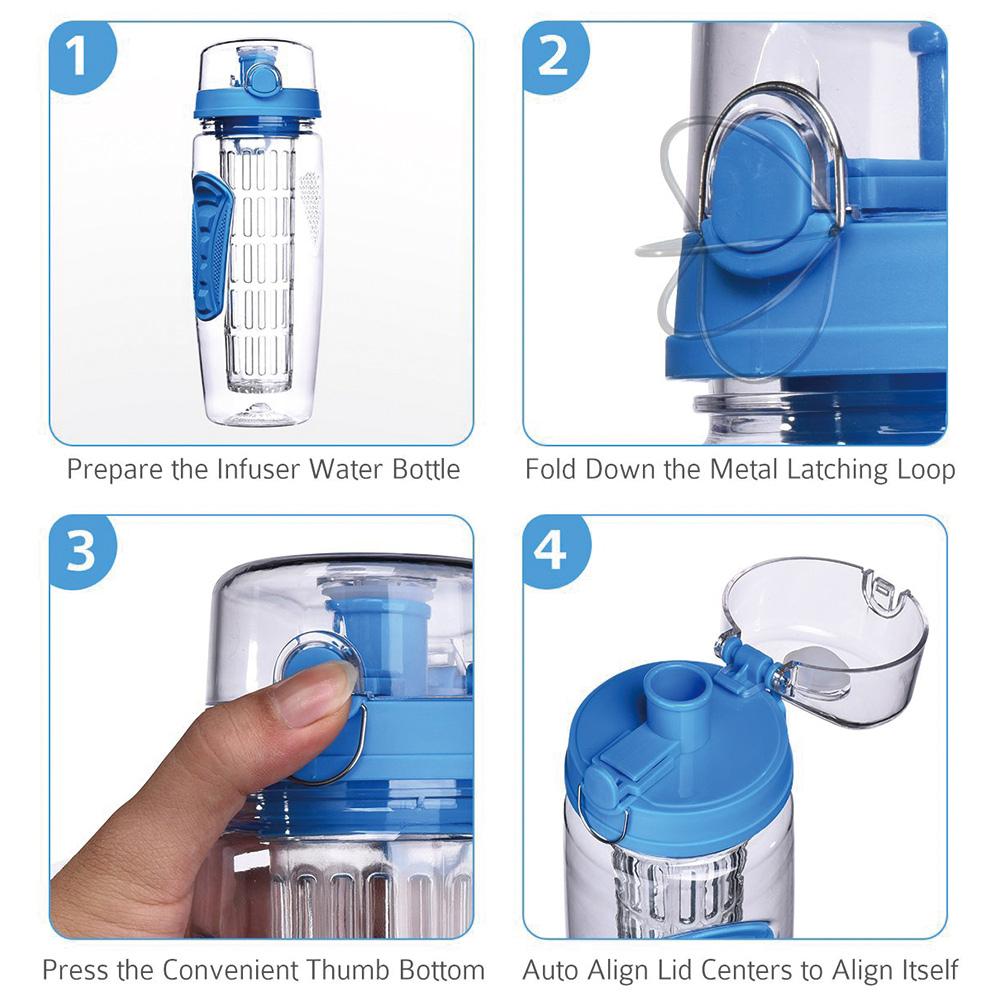 1

Prepare the Infuser Water Bottle

2

Fold Down the Metal Latching Loop

3

Press the Convenient Thumb Bottom

4

Auto Align Lid Centers to Align Itself