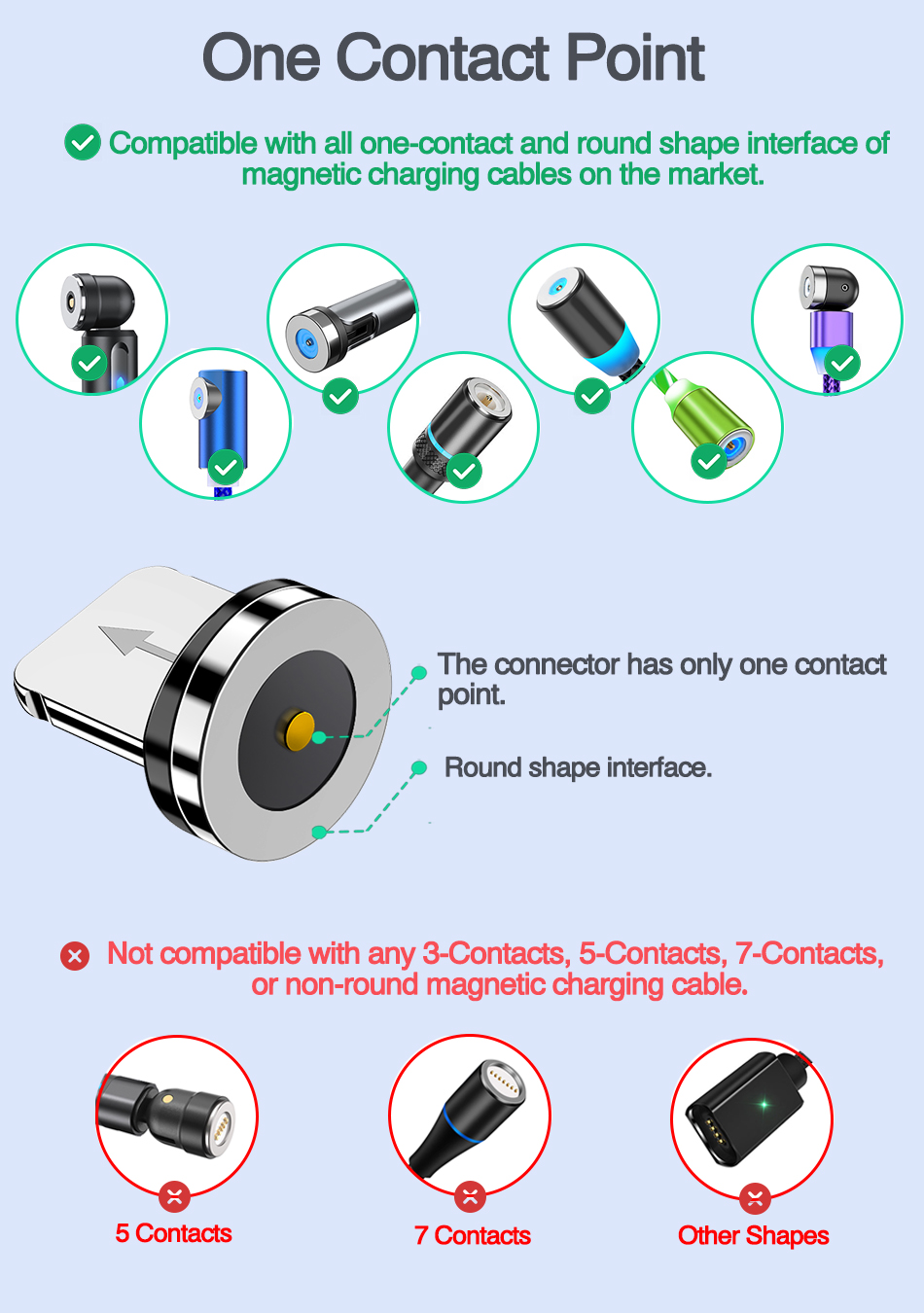 One Contact Point

Compatible with all one-contact and round shape interface of magnetic charging cables on the market.

The connector has only one contact point.

Round shape interface.

Not compatible with any 3-Contacts, 5-Contacts, 7-Contacts, or non-round magnetic charging cable.

5 Contacts

7 Contacts

Other Shapes