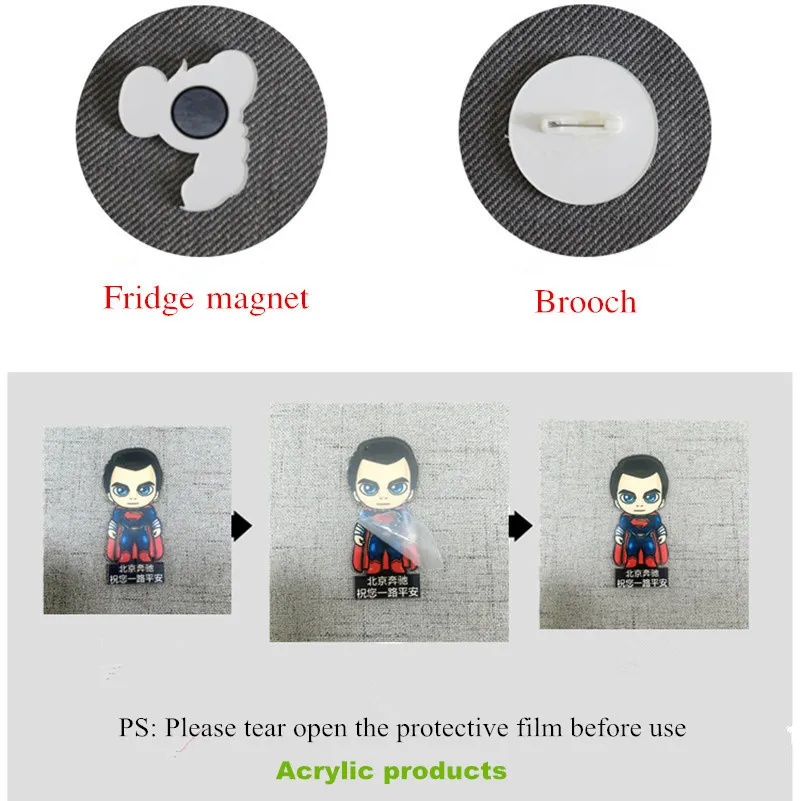 Fridge magnet

Brooch

北京奔驰
祝您一路平安

北京奔驰
祝您一路平安

北京奔驰
祝您一路平安

PS: Please tear open the protective film before use

Acrylic products